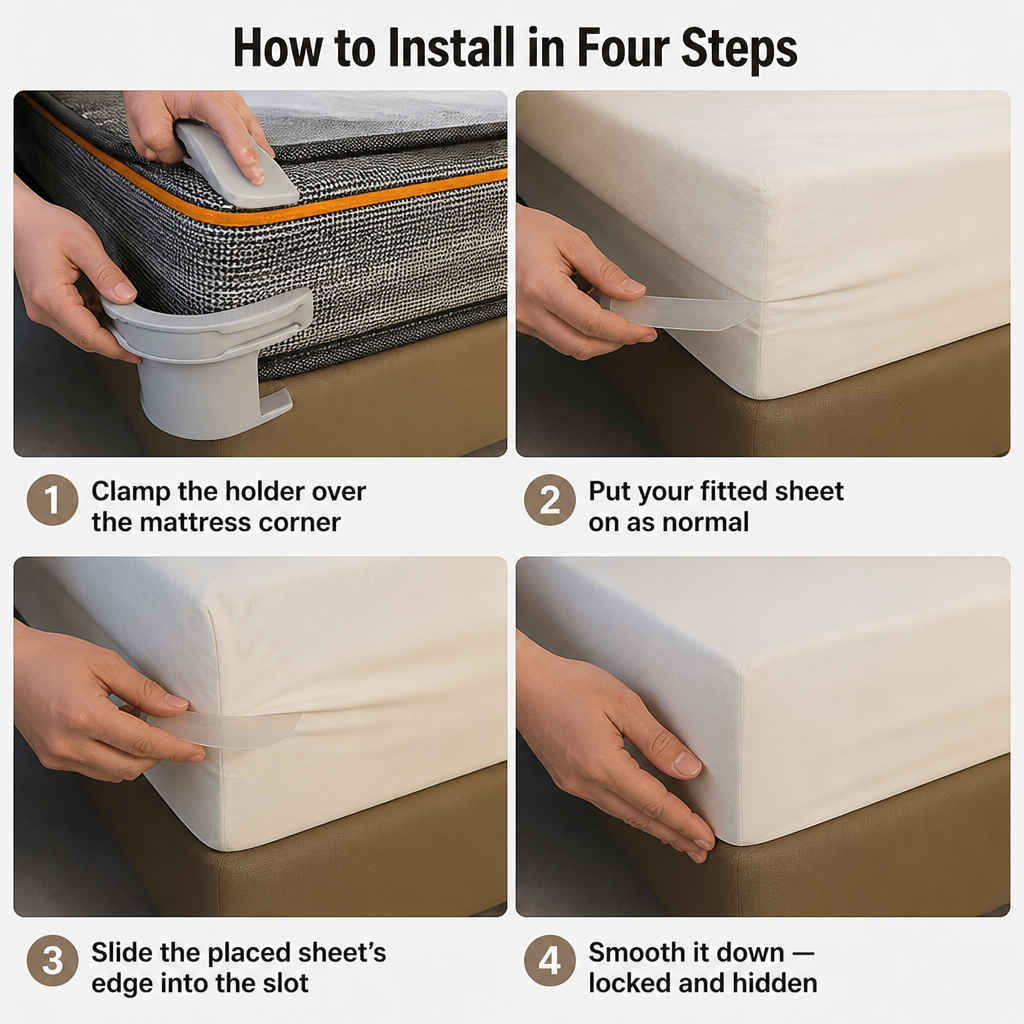 How to Install in Four Steps

1 Clamp the holder over the mattress corner

2 Put your fitted sheet on as normal

3 Slide the placed sheet's edge into the slot

4 Smooth it down — locked and hidden