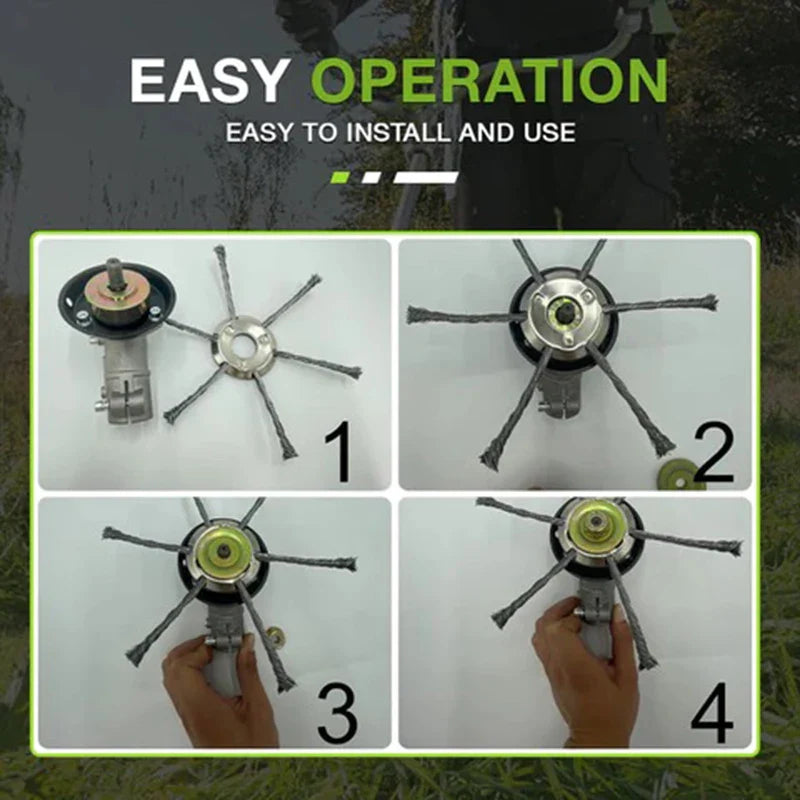 EASY OPERATION

EASY TO INSTALL AND USE

1

2

3

4