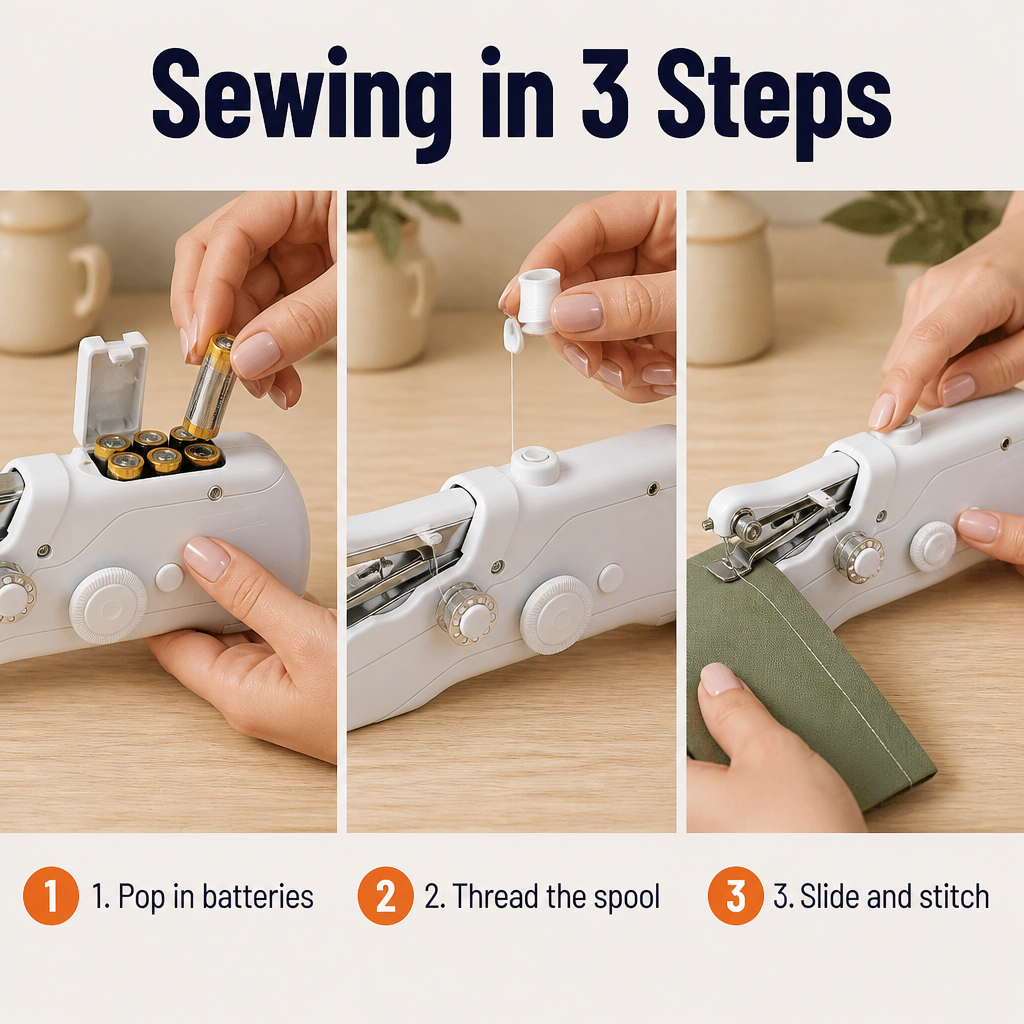 Sewing in 3 Steps

1 1. Pop in batteries

2 2. Thread the spool

3 3. Slide and stitch