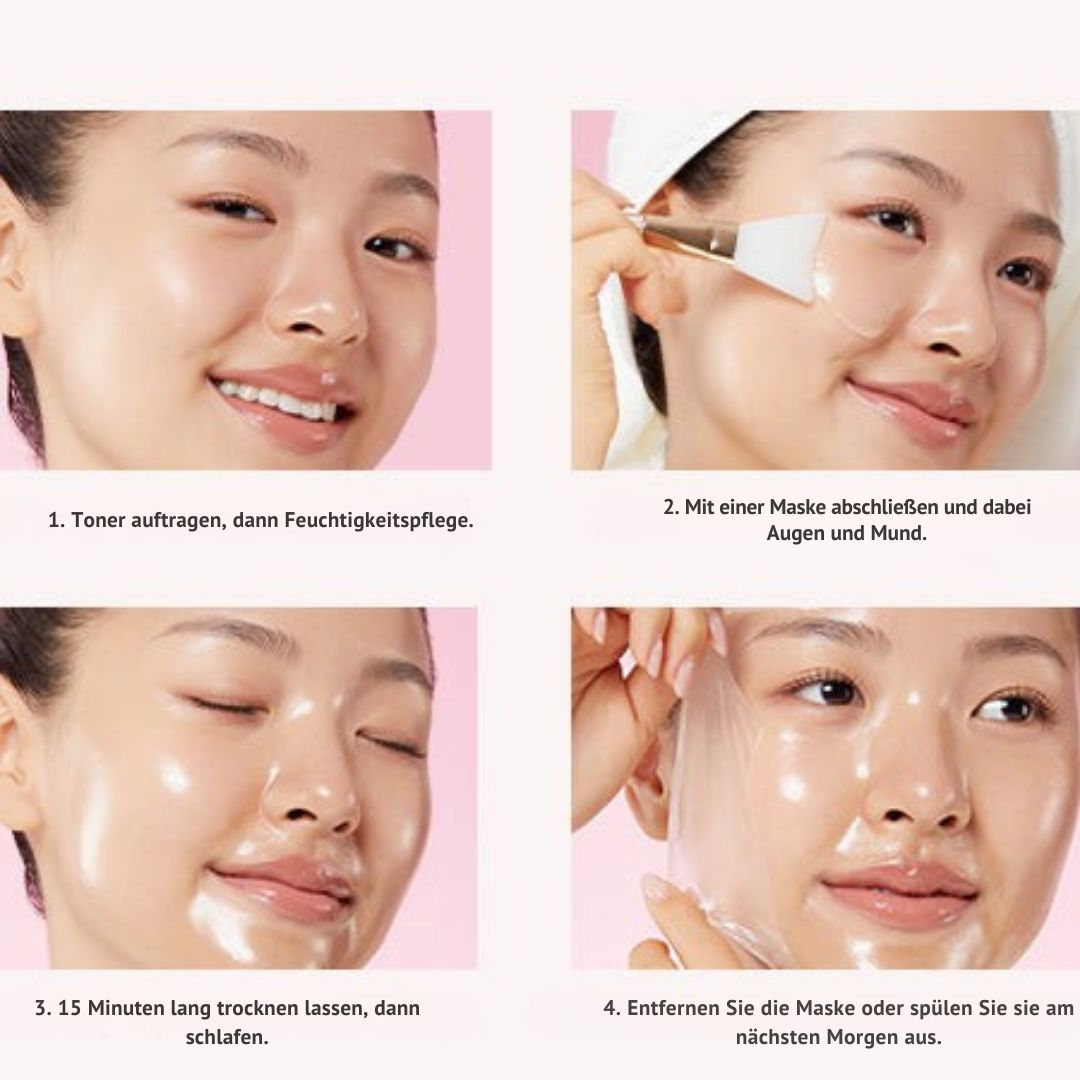 1. Toner auftragen, dann Feuchtigkeitspflege.

2. Mit einer Maske abschließen und dabei Augen und Mund.

3. 15 Minuten lang trocknen lassen, dann schlafen.

4. Entfernen Sie die Maske oder spülen Sie sie am nächsten Morgen aus.