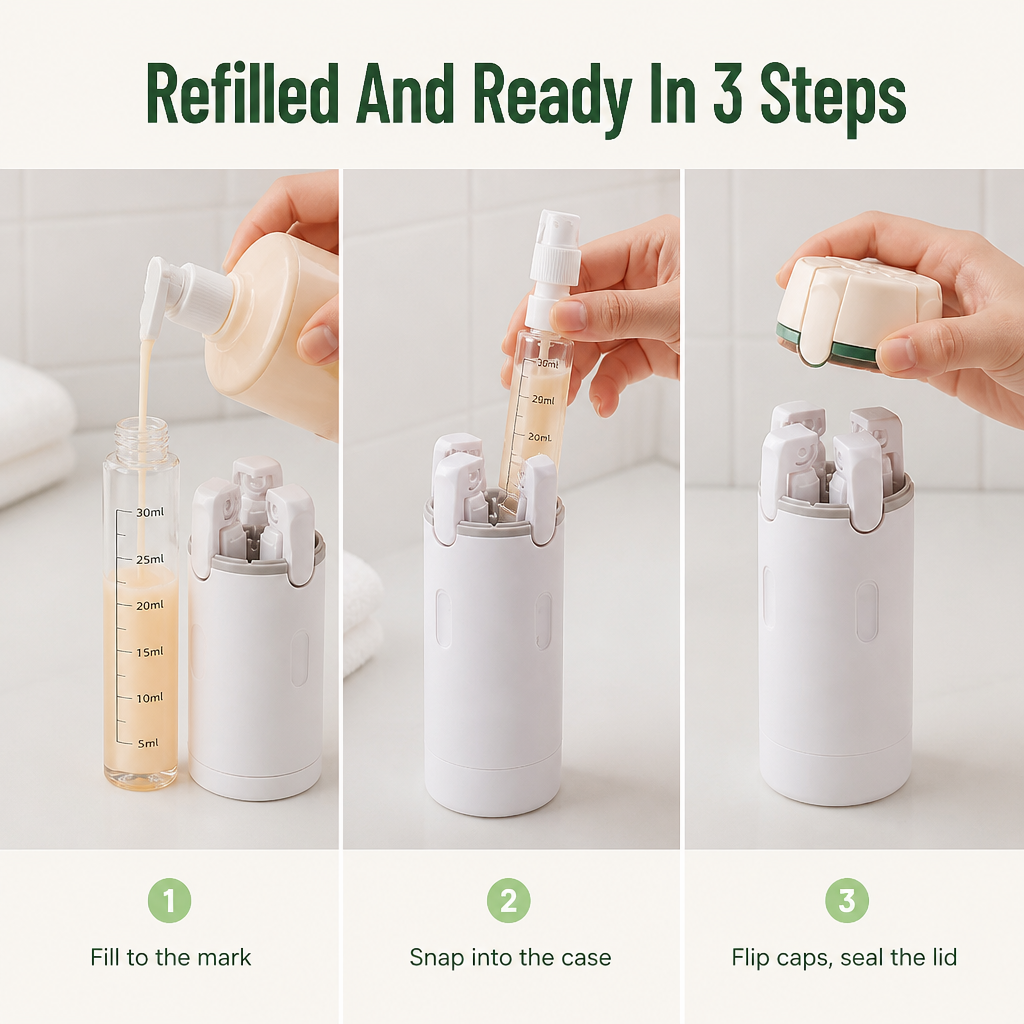 Refilled And Ready In 3 Steps

30ml
25ml
20ml
15ml
10ml
5ml

30ml
29ml
20ml

1
Fill to the mark

2
Snap into the case

3
Flip caps, seal the lid