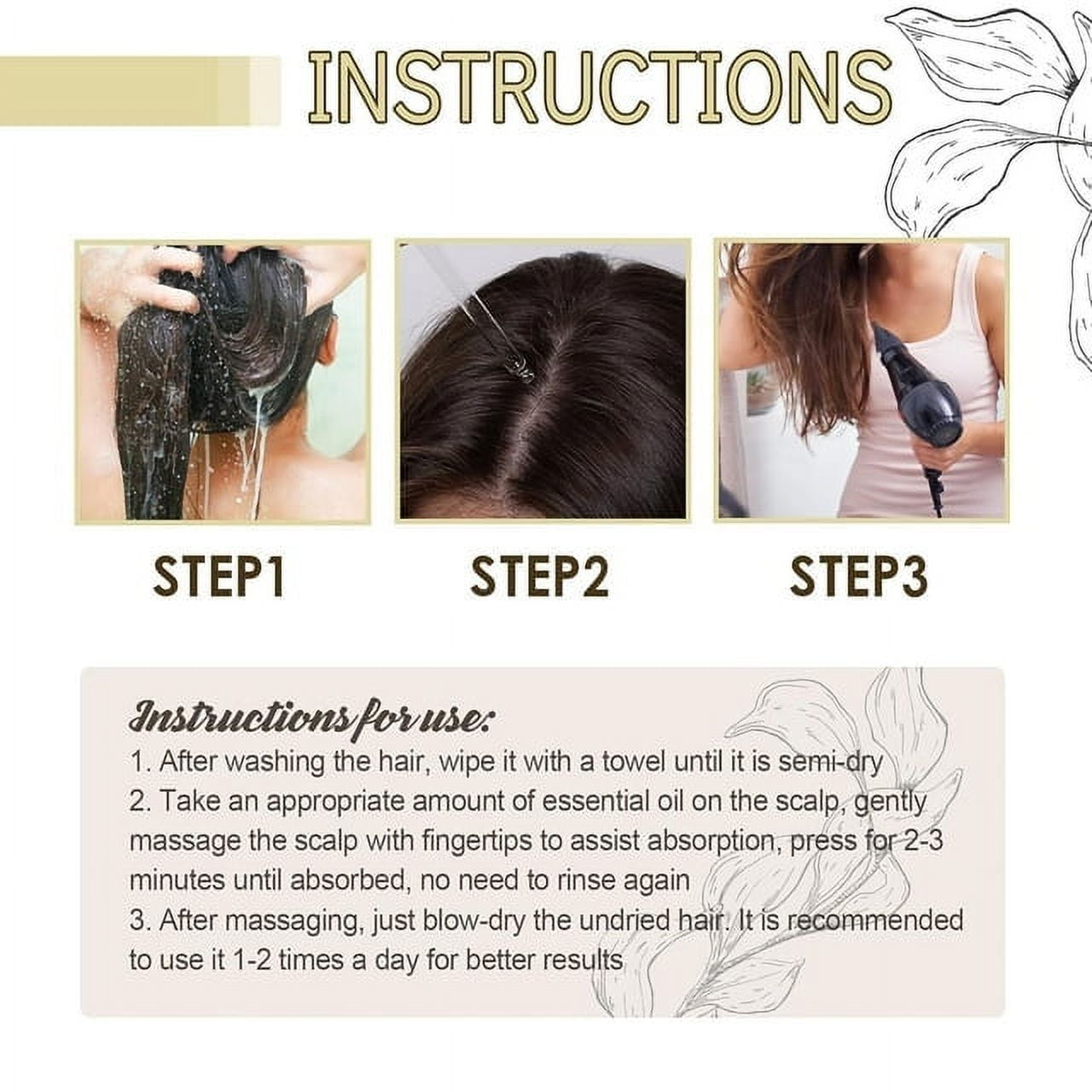 INSTRUCTIONS

STEP1

STEP2

STEP3

Instructions for use:
1. After washing the hair, wipe it with a towel until it is semi-dry
2. Take an appropriate amount of essential oil on the scalp, gently massage the scalp with fingertips to assist absorption, press for 2-3 minutes until absorbed, no need to rinse again
3. After massaging, just blow-dry the undried hair. It is recommended to use it 1-2 times a day for better results