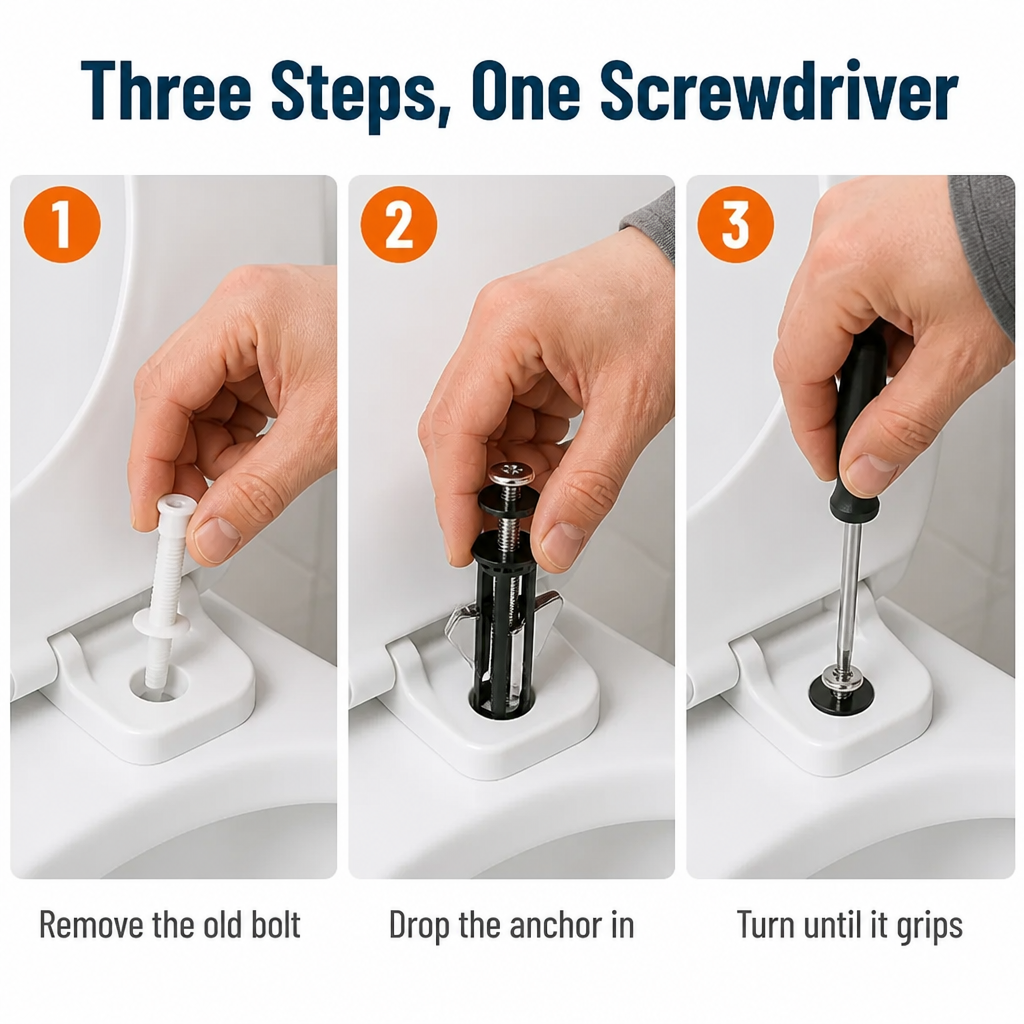 Three Steps, One Screwdriver

1

Remove the old bolt

2

Drop the anchor in

3

Turn until it grips