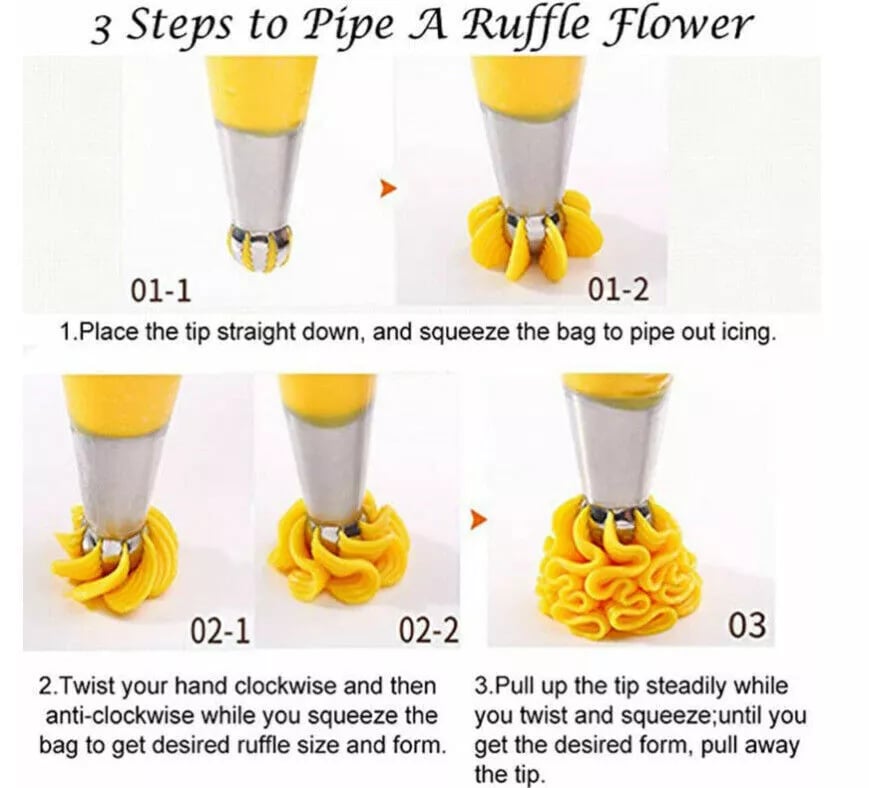 3 Steps to Pipe A Ruffle Flower

01-1

01-2

1.Place the tip straight down, and squeeze the bag to pipe out icing.

02-1

02-2

03

2.Twist your hand clockwise and then anti-clockwise while you squeeze the bag to get desired ruffle size and form.

3.Pull up the tip steadily while you twist and squeeze;until you get the desired form, pull away the tip.