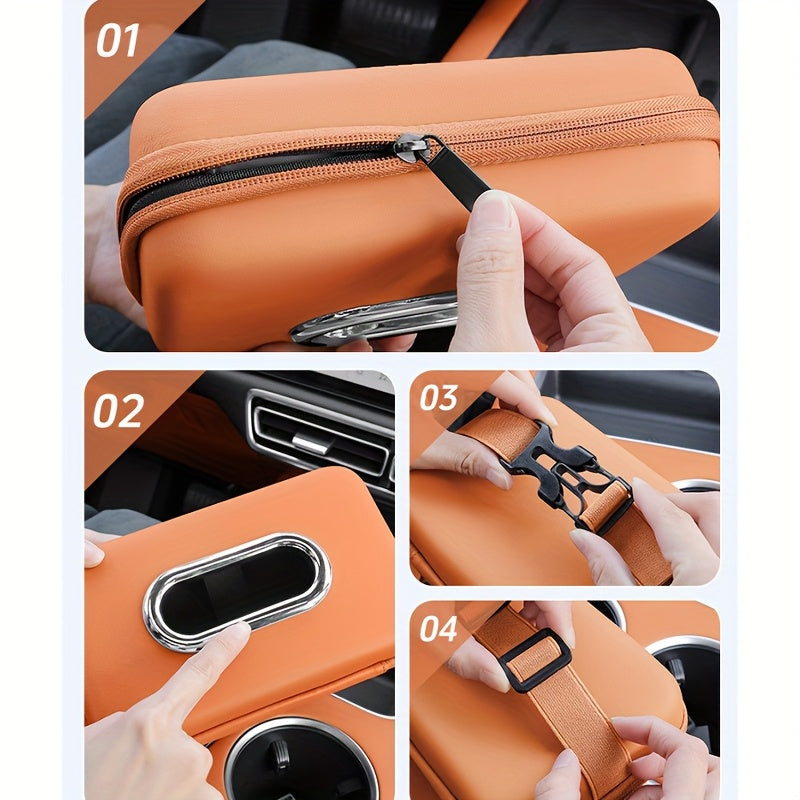 01

02

03

04