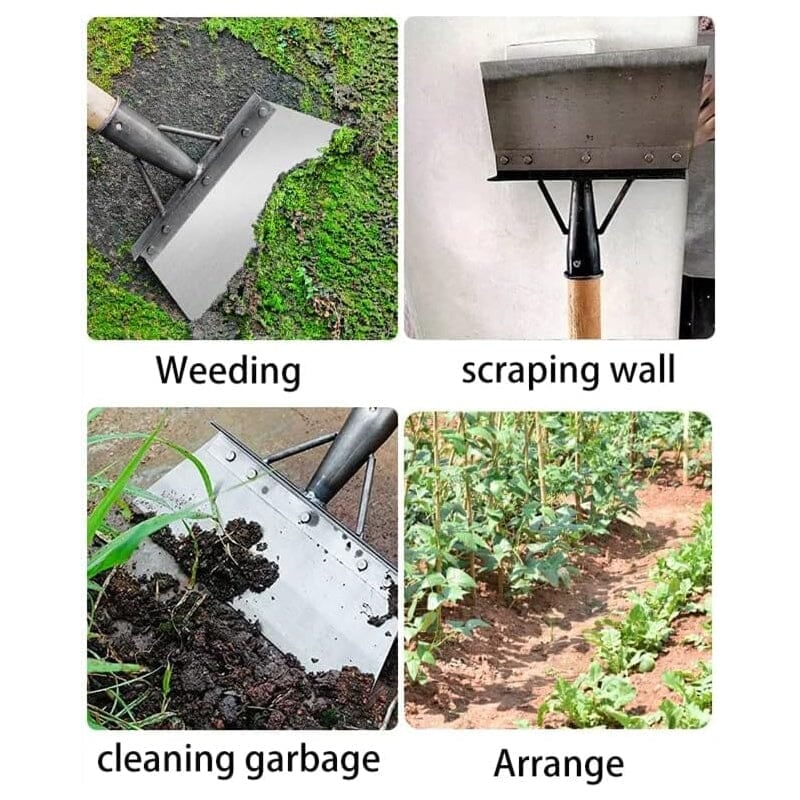 Weeding

scraping wall

cleaning garbage

Arrange