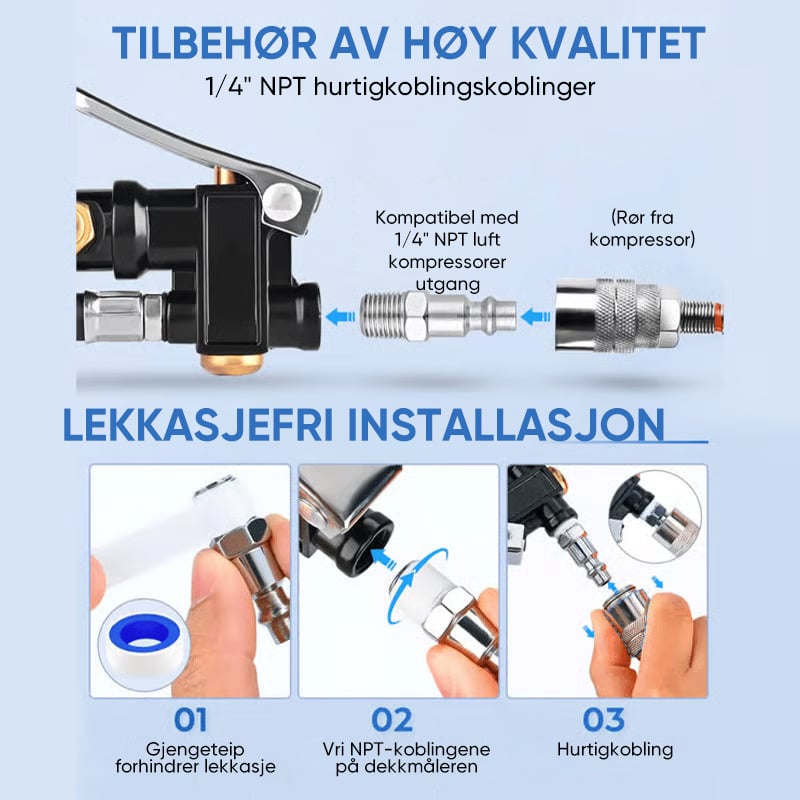 TILBEHØR AV HØY KVALITET

1/4" NPT hurtigkoblingskoblinger

Kompatibel med 1/4" NPT luft kompressorer utgang

(Rør fra kompressor)

LEKKASJEFRI INSTALLASJON

01
Gjengeteip forhindrer lekkasje

02
Vri NPT-koblingene på dekkmåleren

03
Hurtigkobling