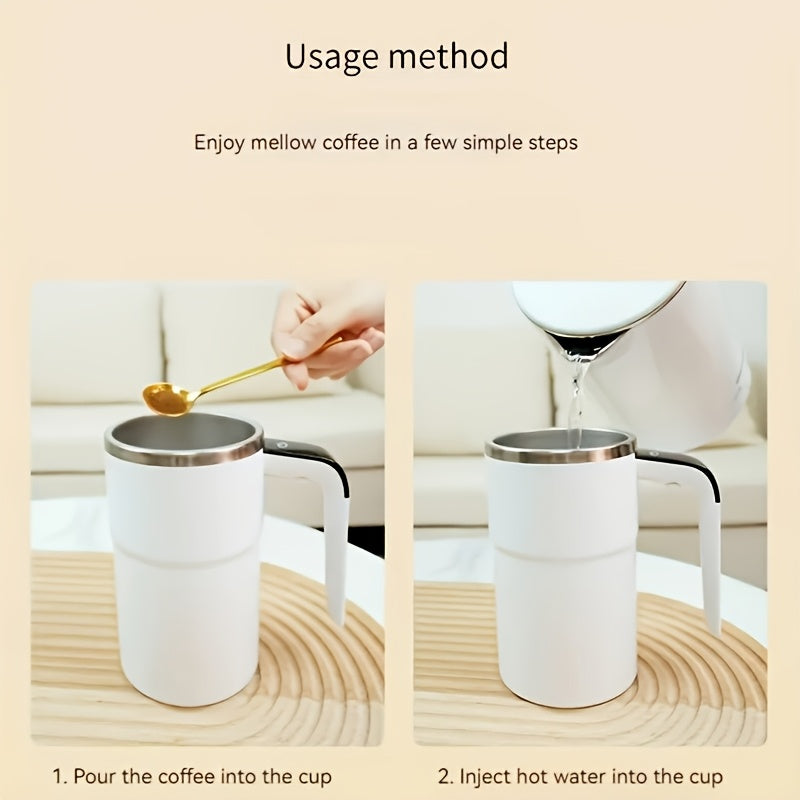 Usage method

Enjoy mellow coffee in a few simple steps

1. Pour the coffee into the cup

2. Inject hot water into the cup