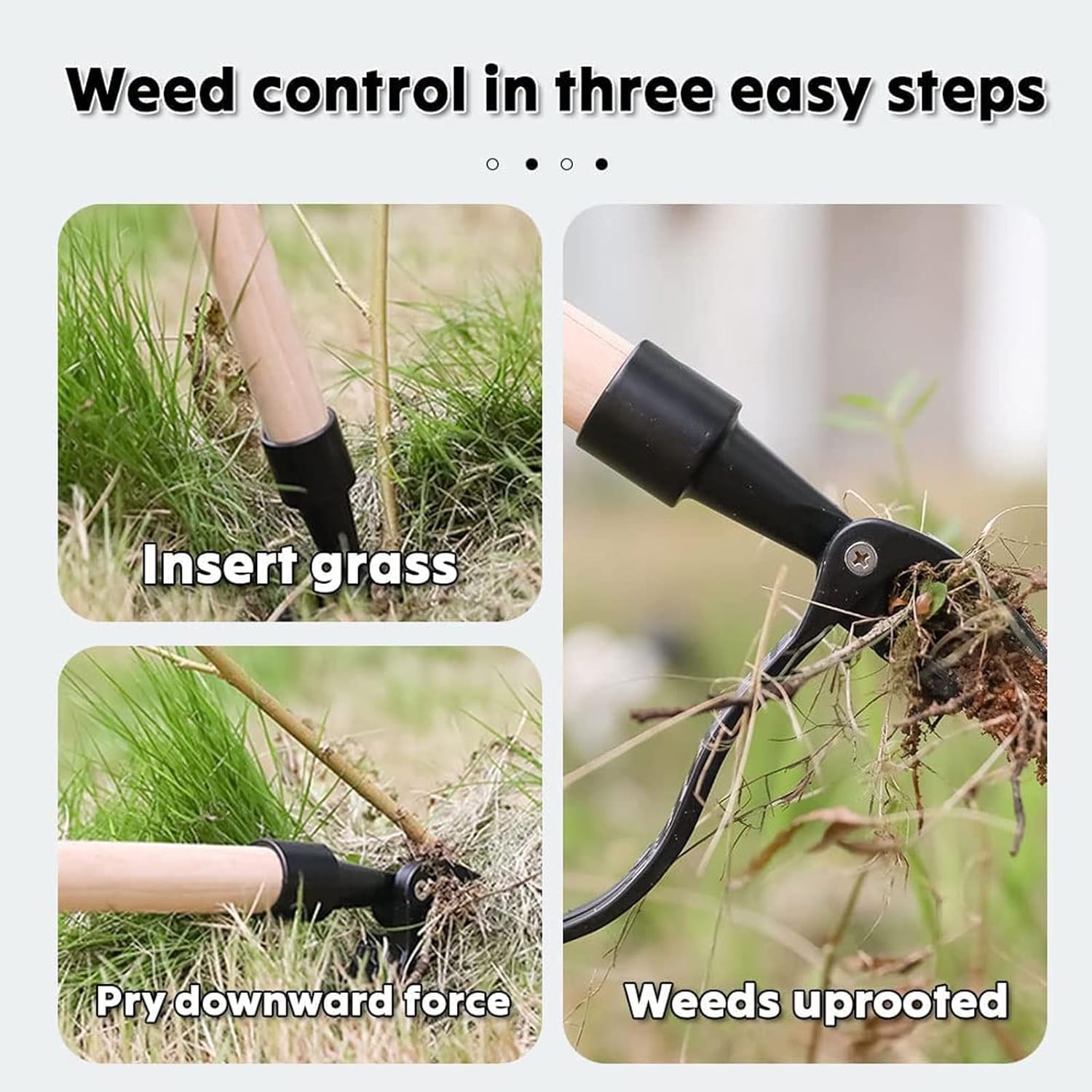 Weed control in three easy steps

Insert grass

Pry downward force

Weeds uprooted