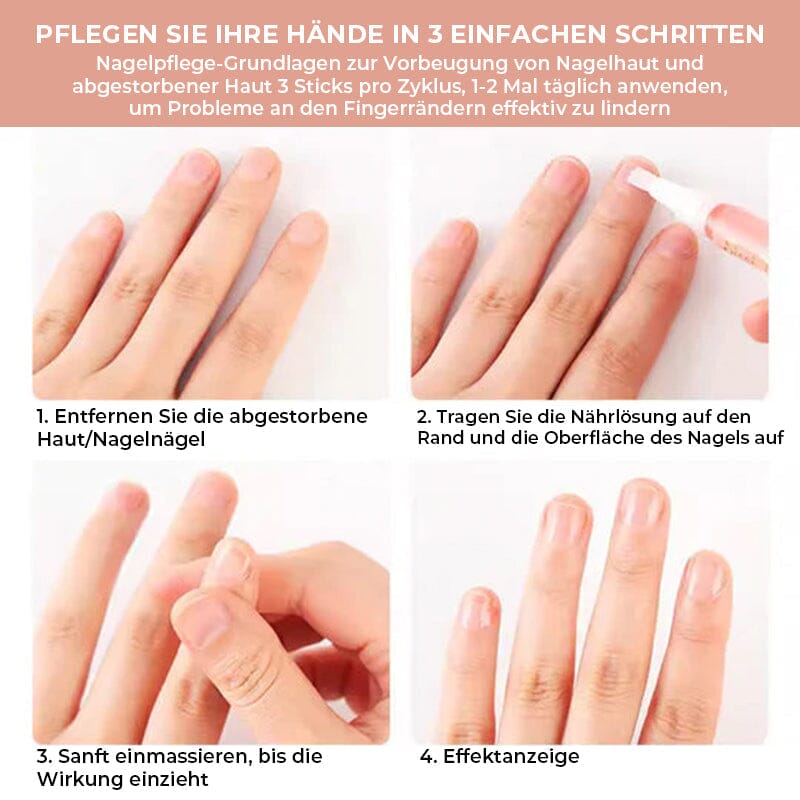 PFLEGEN SIE IHRE HÄNDE IN 3 EINFACHEN SCHRITTEN
Nagelpflege-Grundlagen zur Vorbeugung von Nagelhaut und abgestorbener Haut 3 Sticks pro Zyklus, 1-2 Mal täglich anwenden, um Probleme an den Fingerrändern effektiv zu lindern

1. Entfernen Sie die abgestorbene Haut/Nagelnägel

2. Tragen Sie die Nährlösung auf den Rand und die Oberfläche des Nagels auf

3. Sanft einmassieren, bis die Wirkung einzieht

4. Effektanzeige