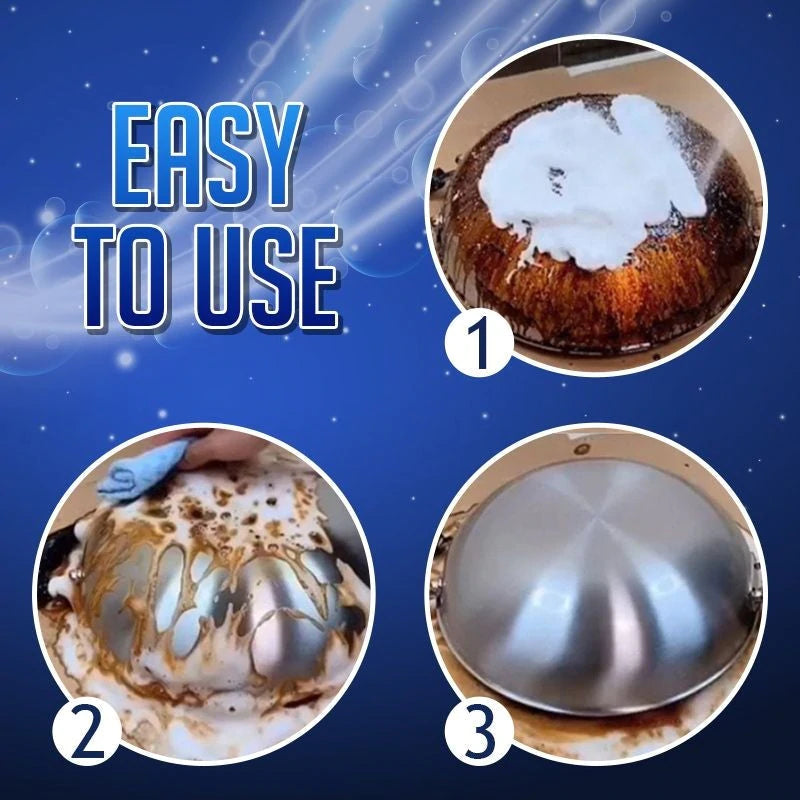 EASY TO USE

1

2

3