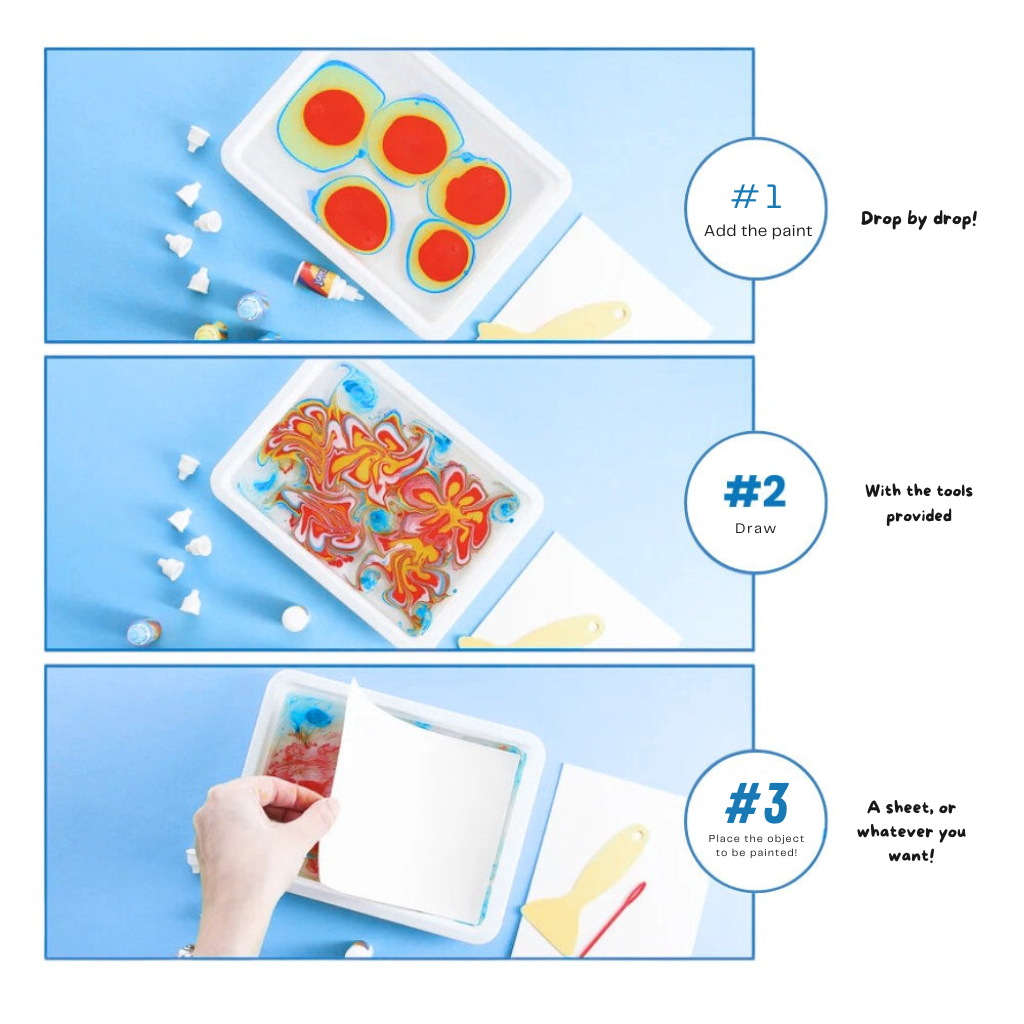 #1
Add the paint

Drop by drop!

#2
Draw

With the tools provided

#3
Place the object to be painted!

A sheet, or whatever you want!