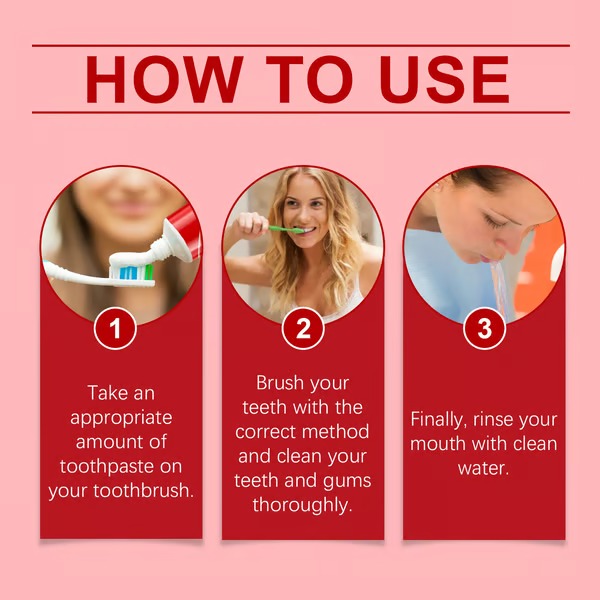 HOW TO USE

1

Take an appropriate amount of toothpaste on your toothbrush.

2

Brush your teeth with the correct method and clean your teeth and gums thoroughly.

3

Finally, rinse your mouth with clean water.