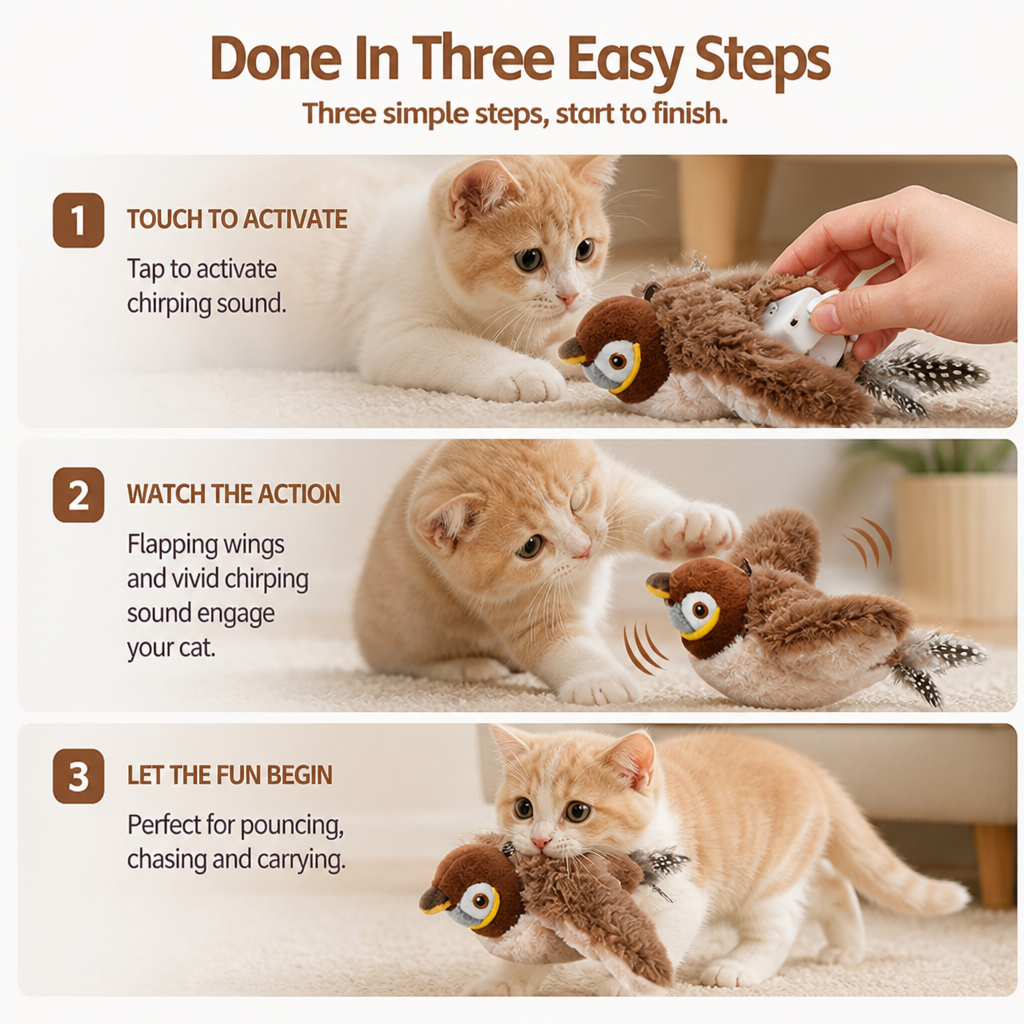 Done In Three Easy Steps

Three simple steps, start to finish.

1 TOUCH TO ACTIVATE

Tap to activate chirping sound.

2 WATCH THE ACTION

Flapping wings and vivid chirping sound engage your cat.

3 LET THE FUN BEGIN

Perfect for pouncing, chasing and carrying.