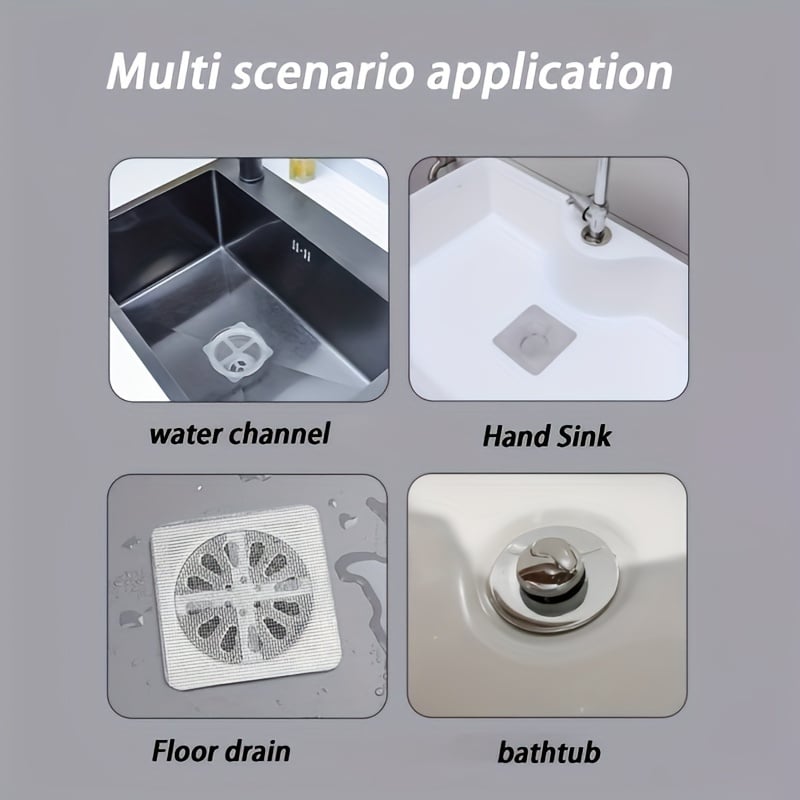 Multi scenario application

water channel

Hand Sink

Floor drain

bathtub