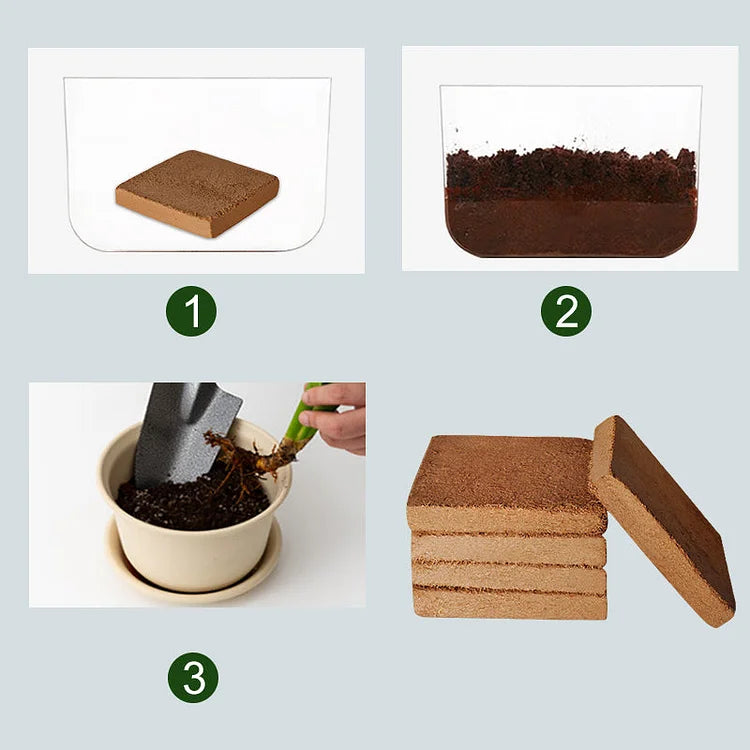 1

2

3