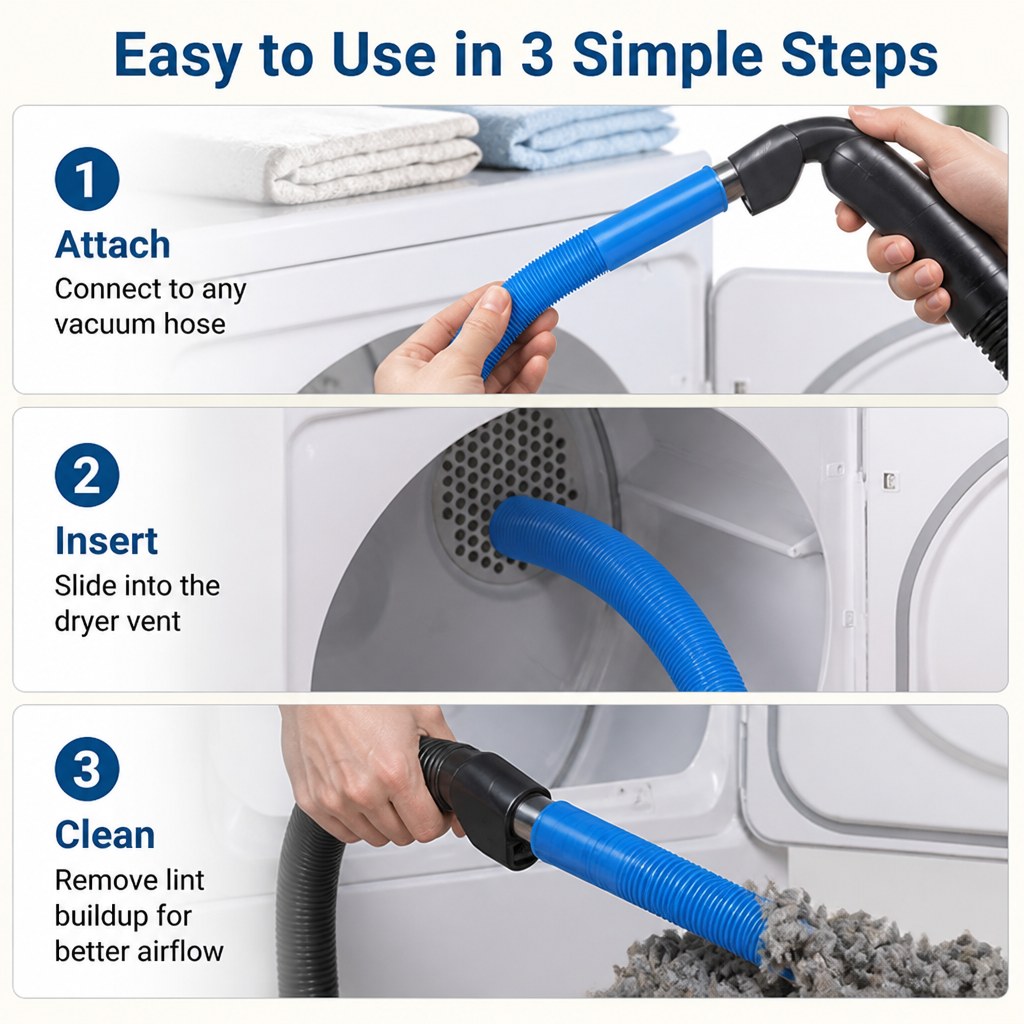 Easy to Use in 3 Simple Steps

1
Attach
Connect to any vacuum hose

2
Insert
Slide into the dryer vent

3
Clean
Remove lint buildup for better airflow