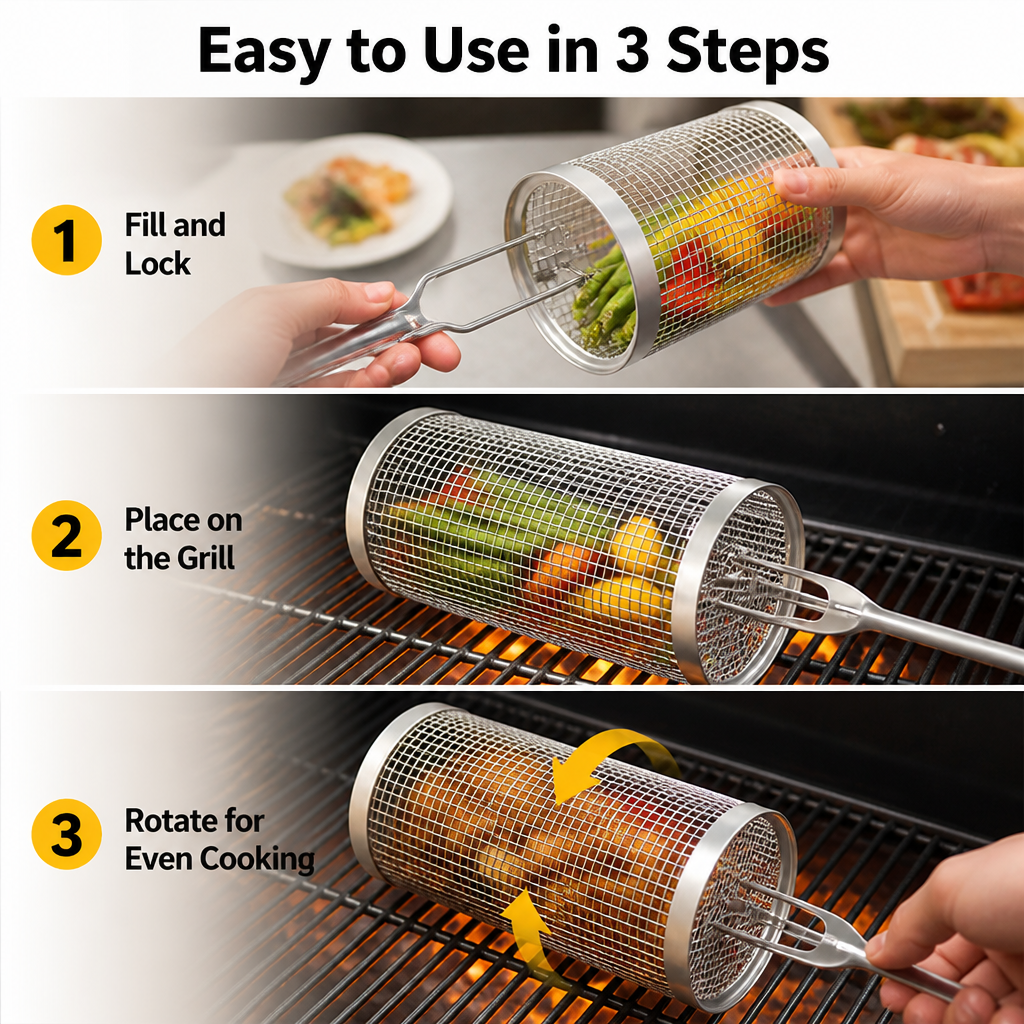 Easy to Use in 3 Steps

1 Fill and Lock

2 Place on the Grill

3 Rotate for Even Cooking