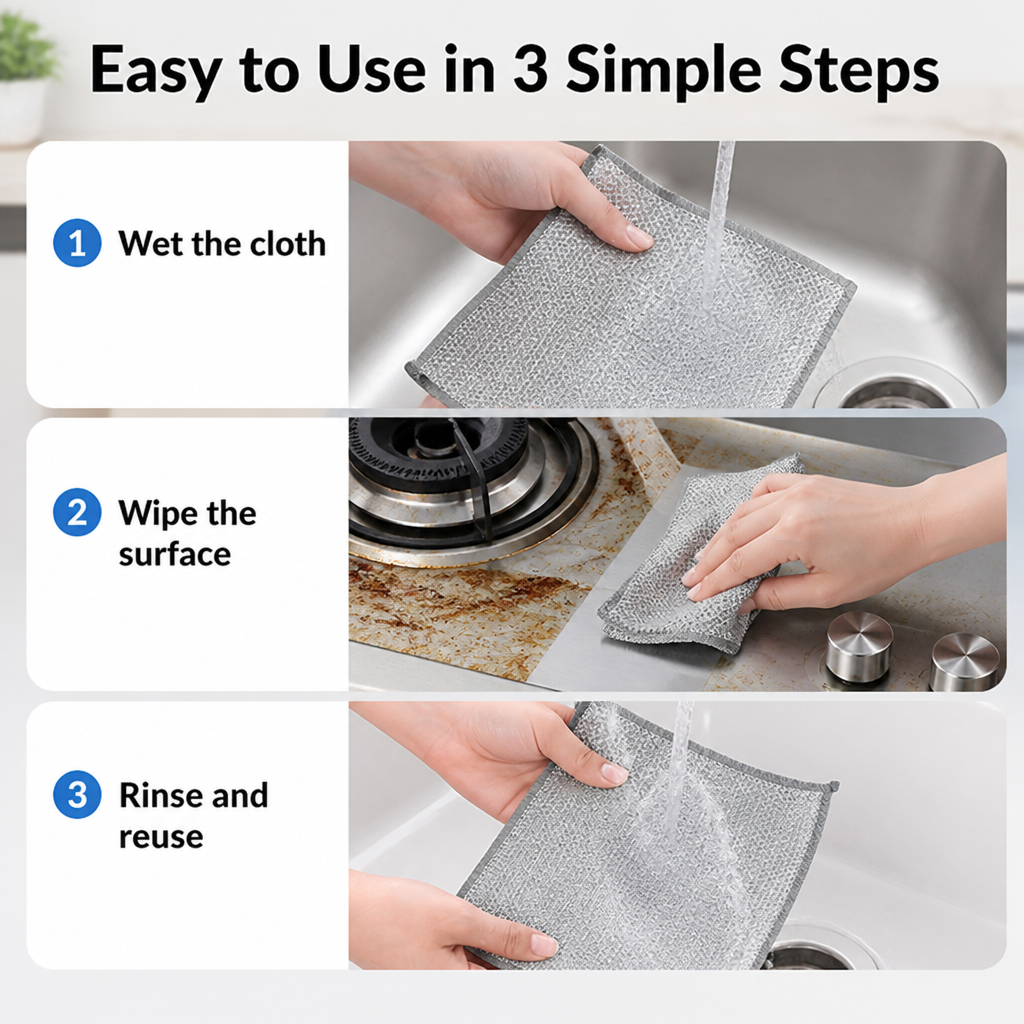 Easy to Use in 3 Simple Steps

1 Wet the cloth

2 Wipe the surface

3 Rinse and reuse