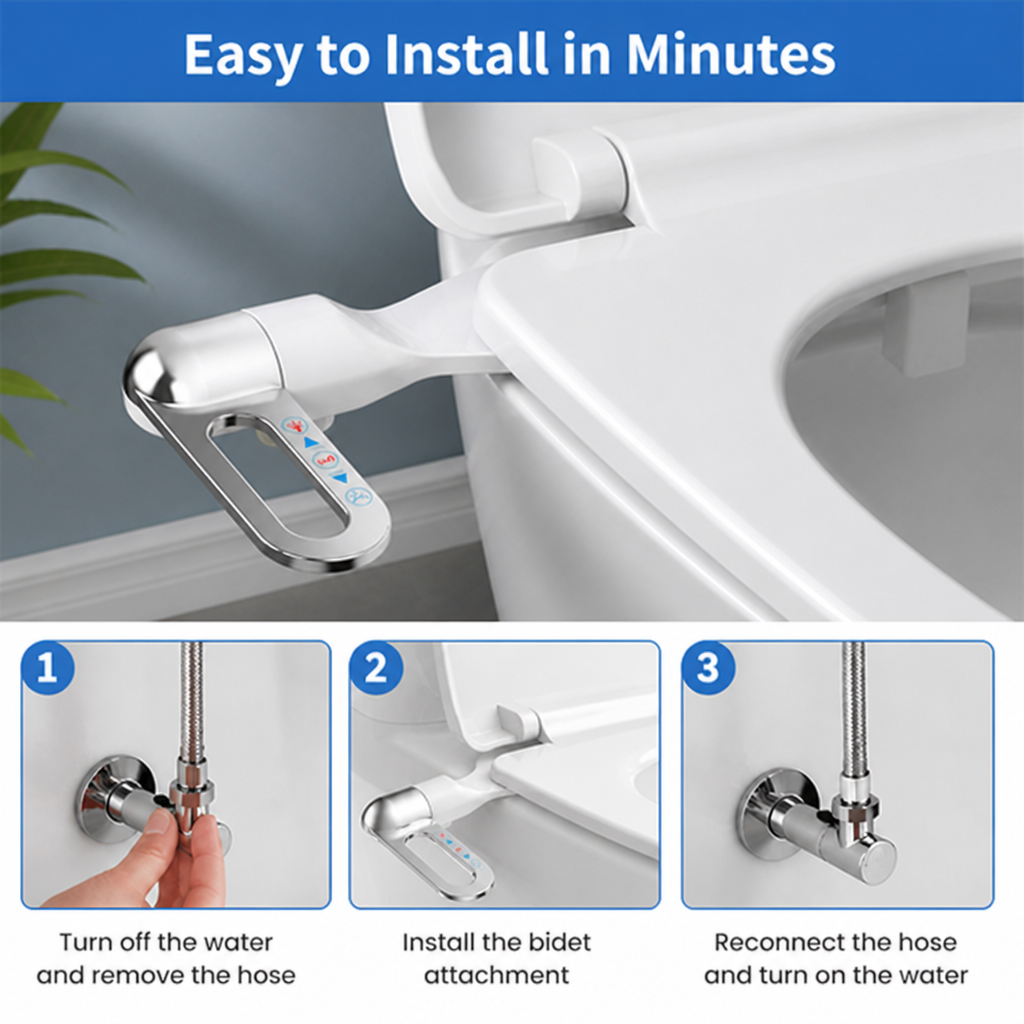 Easy to Install in Minutes

1

Turn off the water and remove the hose

2

Install the bidet attachment

3

Reconnect the hose and turn on the water