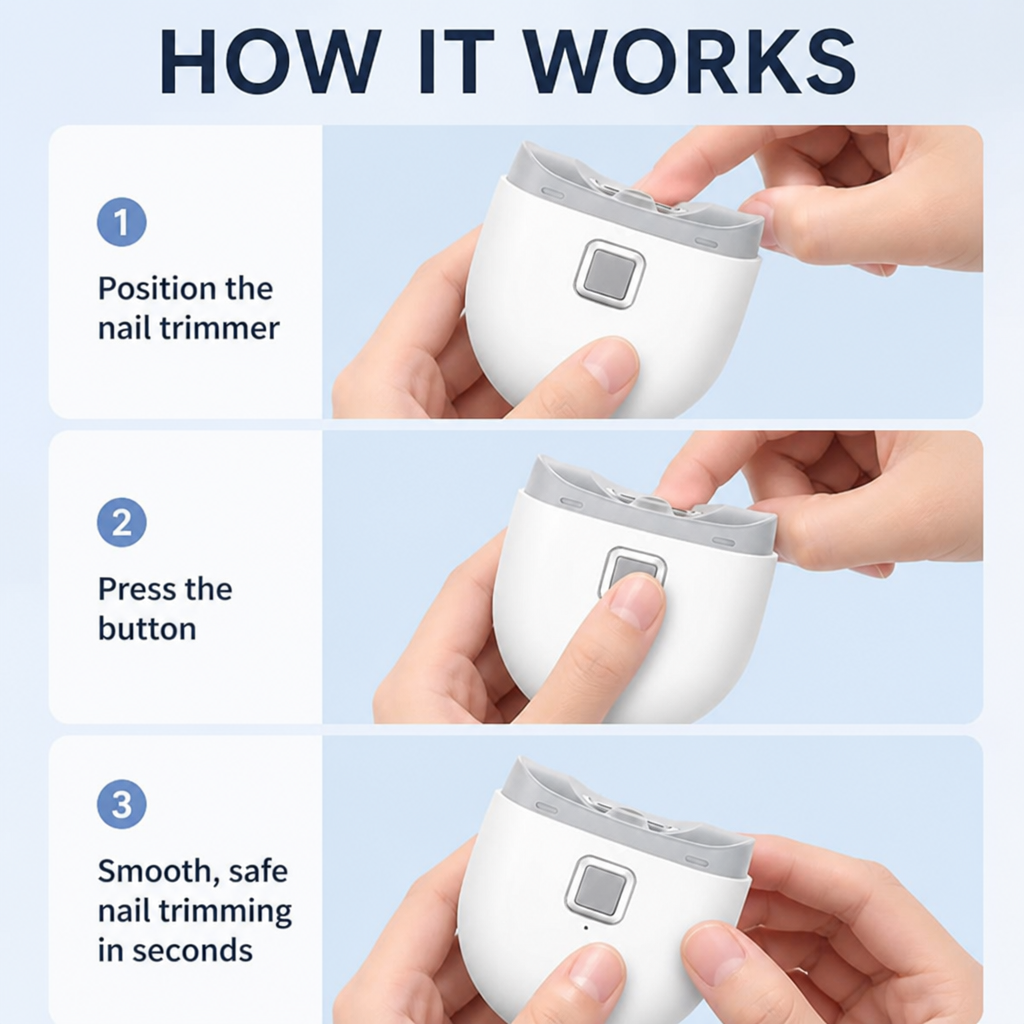 HOW IT WORKS

1

Position the nail trimmer

2

Press the button

3

Smooth, safe nail trimming in seconds