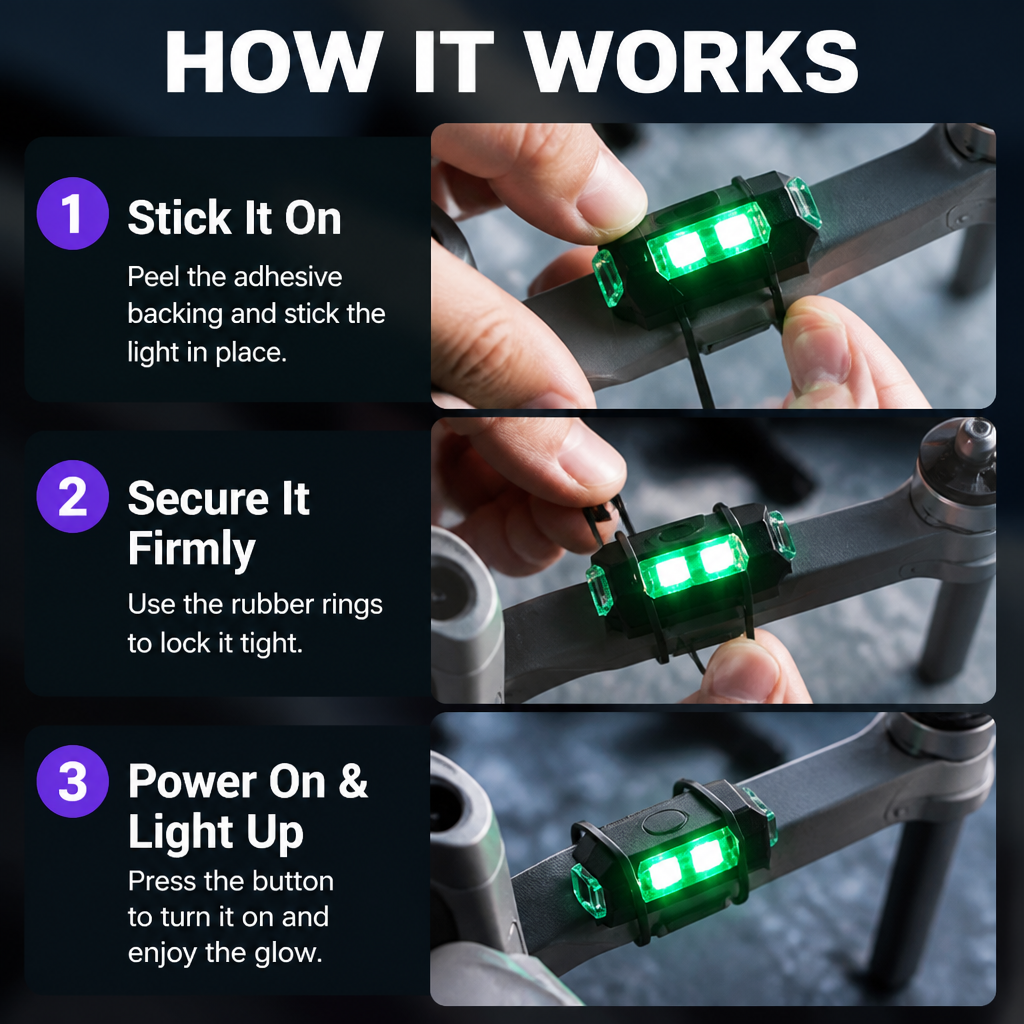 HOW IT WORKS

1 Stick It On

Peel the adhesive backing and stick the light in place.

2 Secure It Firmly

Use the rubber rings to lock it tight.

3 Power On & Light Up

Press the button to turn it on and enjoy the glow.