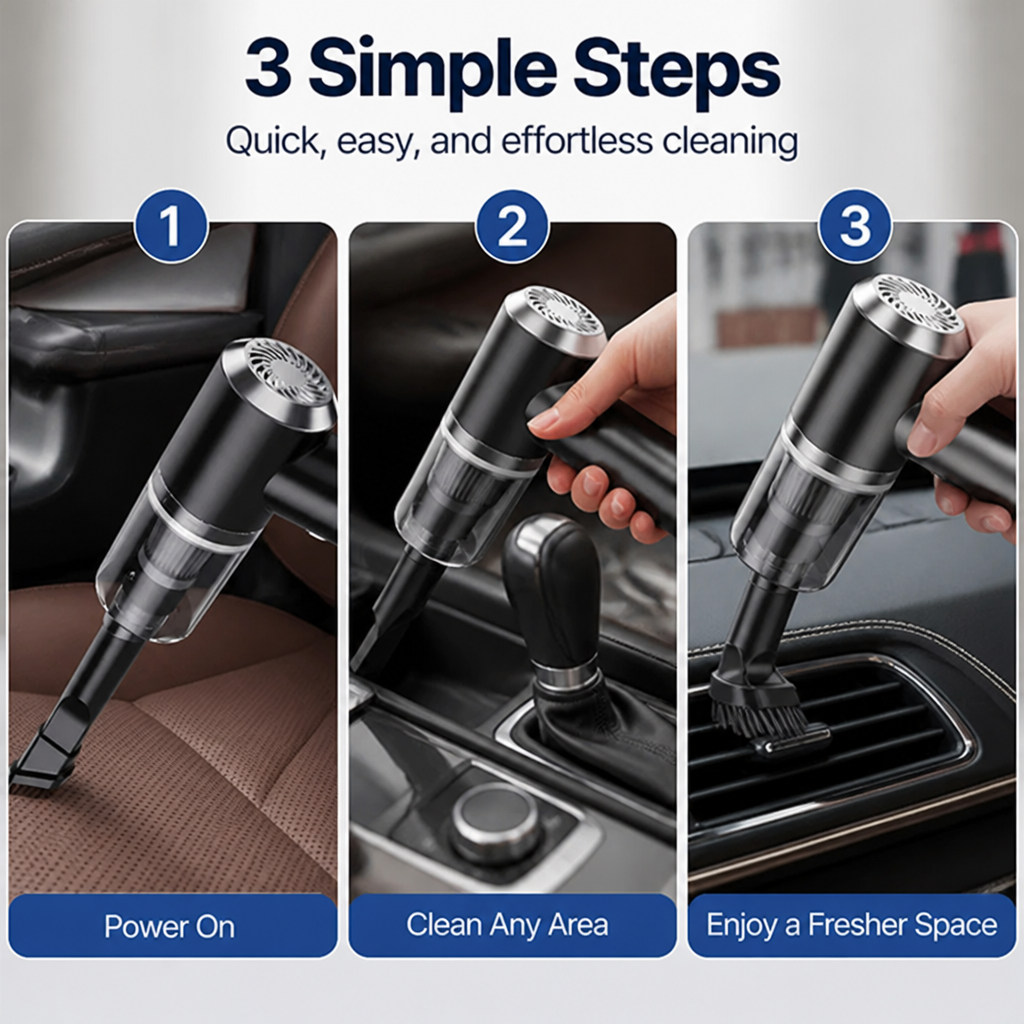 3 Simple Steps

Quick, easy, and effortless cleaning

1

Power On

2

Clean Any Area

3

Enjoy a Fresher Space