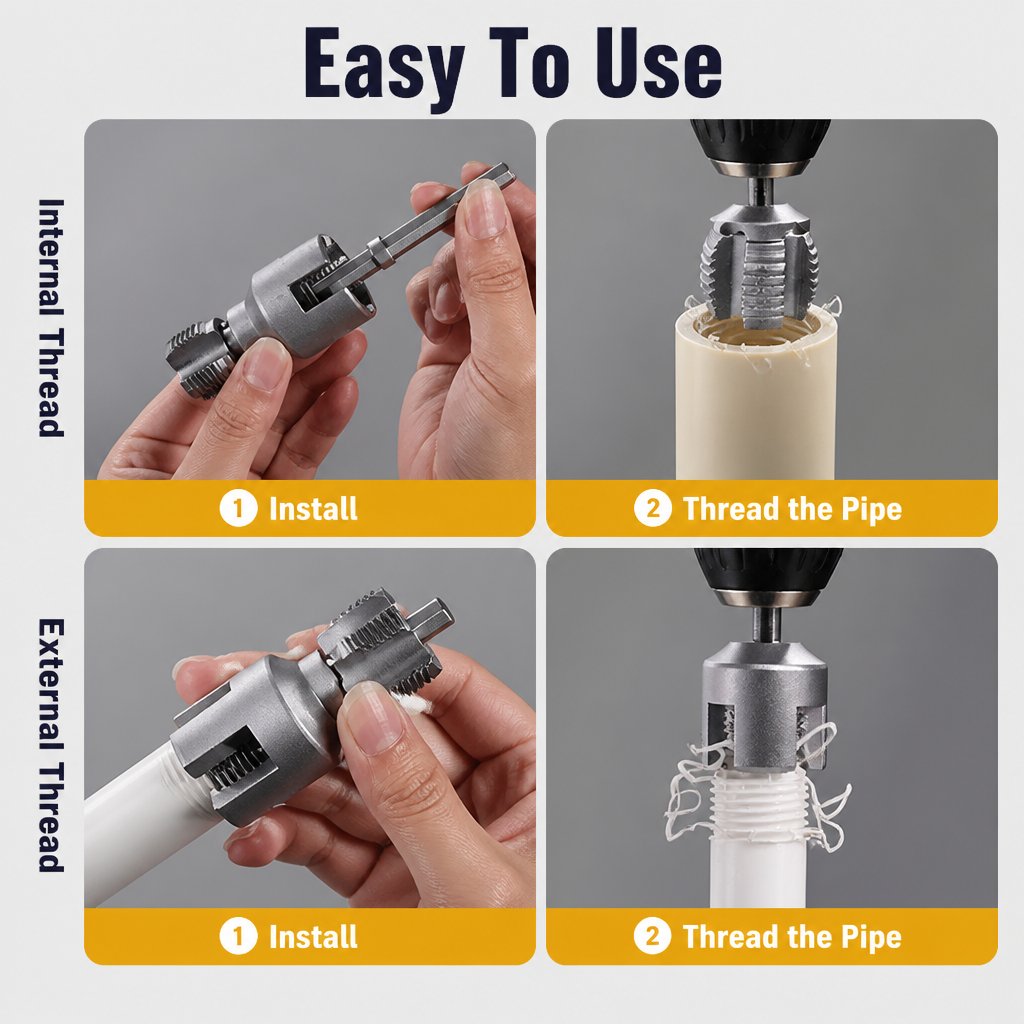 Easy To Use

Internal Thread

1 Install

2 Thread the Pipe

External Thread

1 Install

2 Thread the Pipe