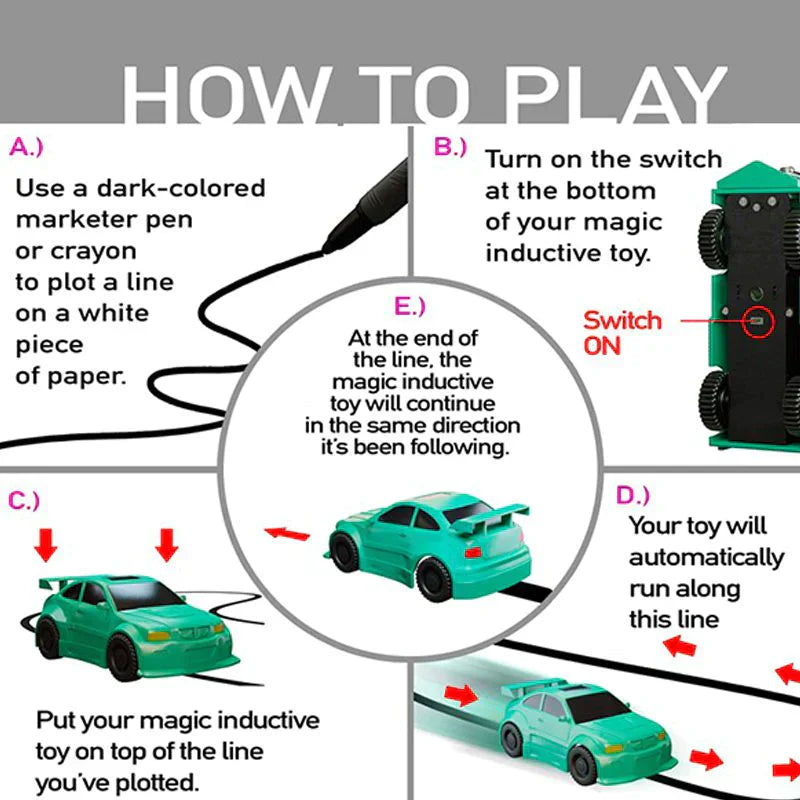 HOW TO PLAY

A.)
Use a dark-colored marketer pen or crayon to plot a line on a white piece of paper.

B.)
Turn on the switch at the bottom of your magic inductive toy.

Switch ON

E.)
At the end of the line, the magic inductive toy will continue in the same direction it's been following.

C.)
Put your magic inductive toy on top of the line you've plotted.

D.)
Your toy will automatically run along this line