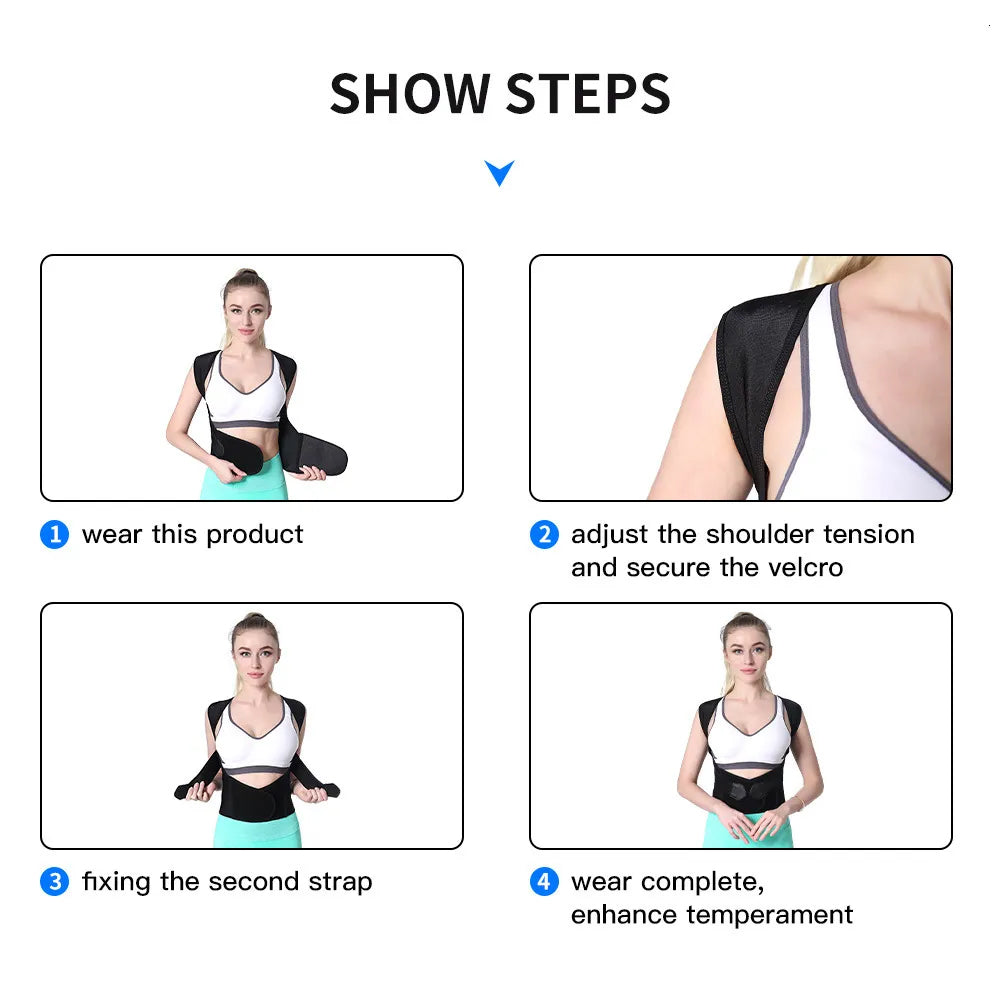 SHOW STEPS

1 wear this product

2 adjust the shoulder tension and secure the velcro

3 fixing the second strap

4 wear complete, enhance temperament