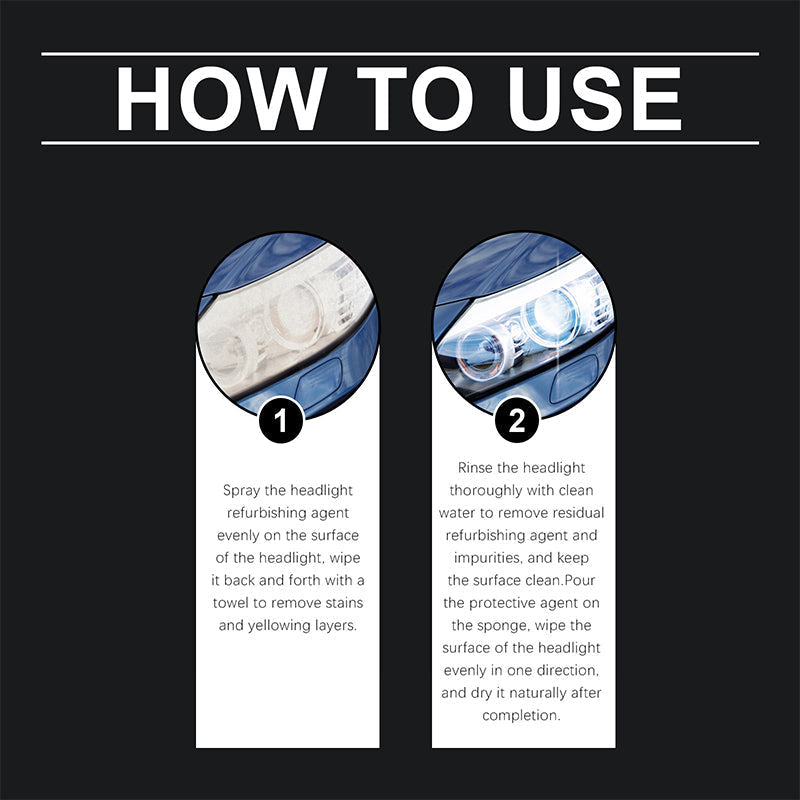 HOW TO USE

1

Spray the headlight refurbishing agent evenly on the surface of the headlight, wipe it back and forth with a towel to remove stains and yellowing layers.

2

Rinse the headlight thoroughly with clean water to remove residual refurbishing agent and impurities, and keep the surface clean.Pour the protective agent on the sponge, wipe the surface of the headlight evenly in one direction, and dry it naturally after completion.