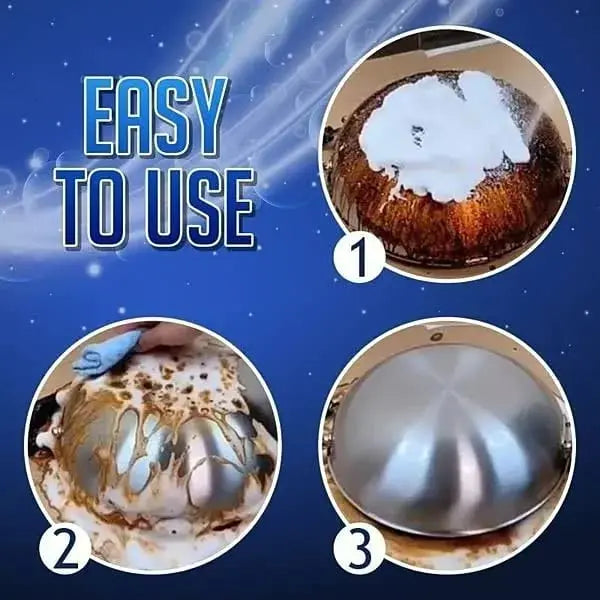 EASY
TO USE

1

2

3