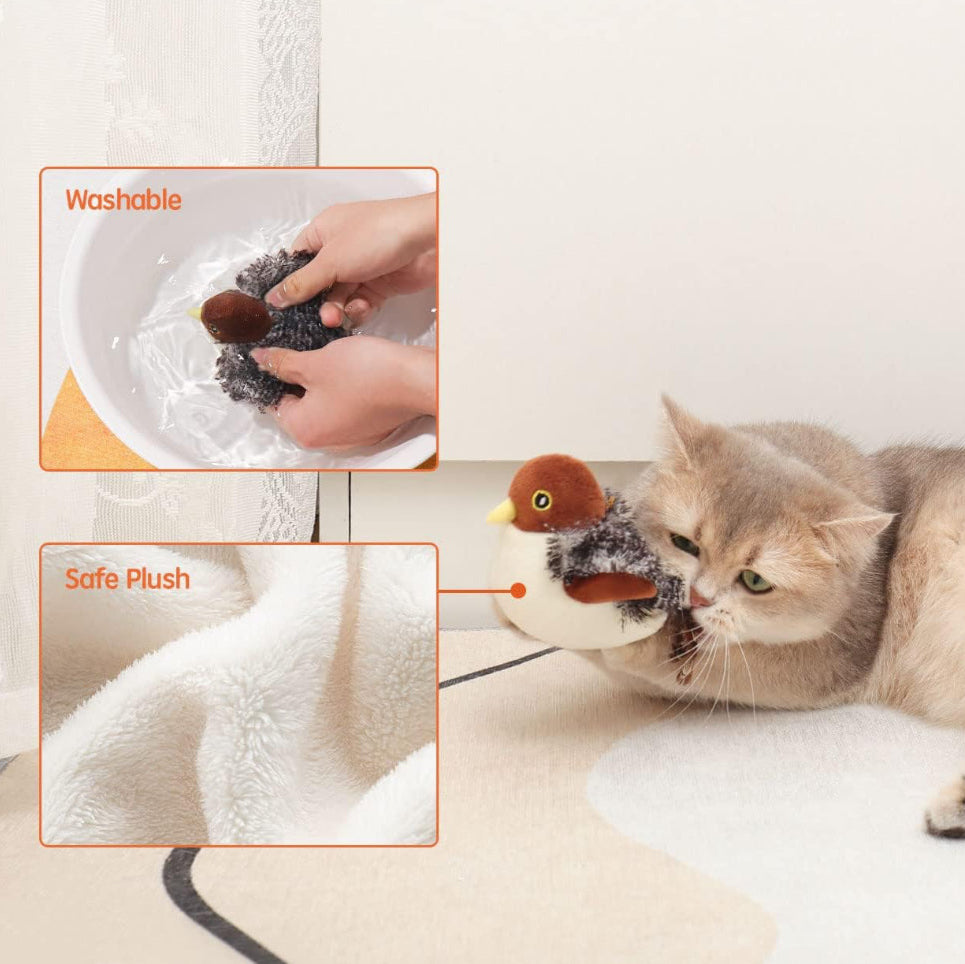 Washable

Safe Plush