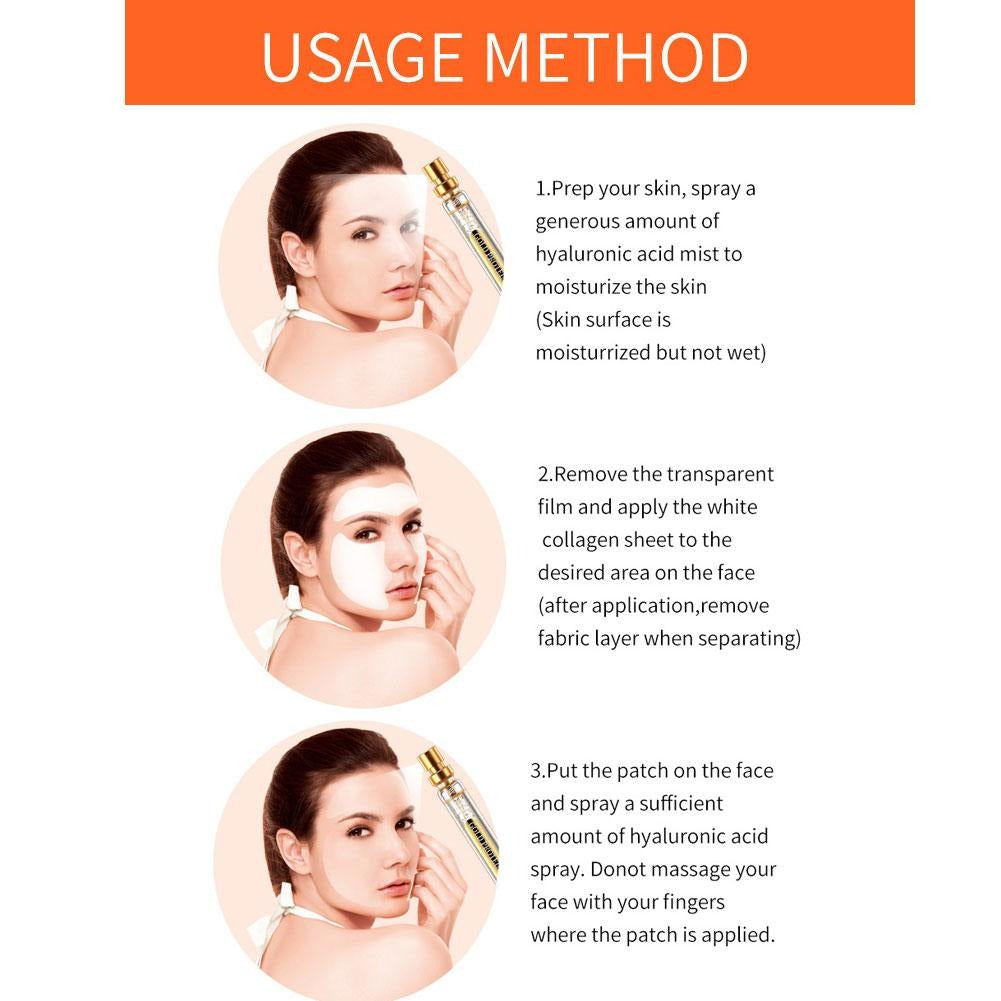 USAGE METHOD

1.Prep your skin, spray a generous amount of hyaluronic acid mist to moisturize the skin (Skin surface is moisturrized but not wet)

2.Remove the transparent film and apply the white collagen sheet to the desired area on the face (after application,remove fabric layer when separating)

3.Put the patch on the face and spray a sufficient amount of hyaluronic acid spray. Donot massage your face with your fingers where the patch is applied.