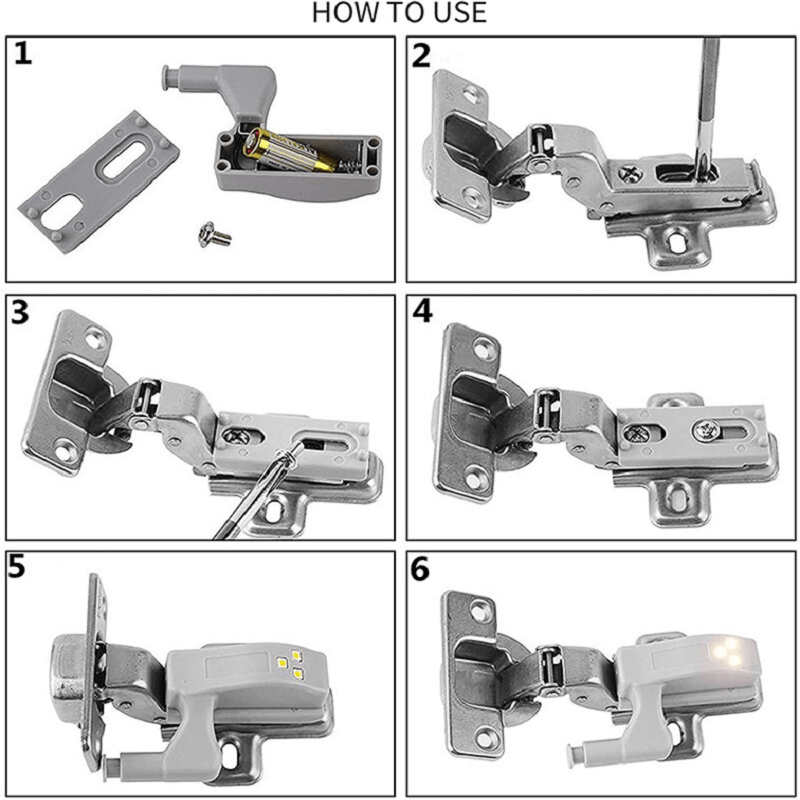 HOW TO USE

1

2

3

4

5

6