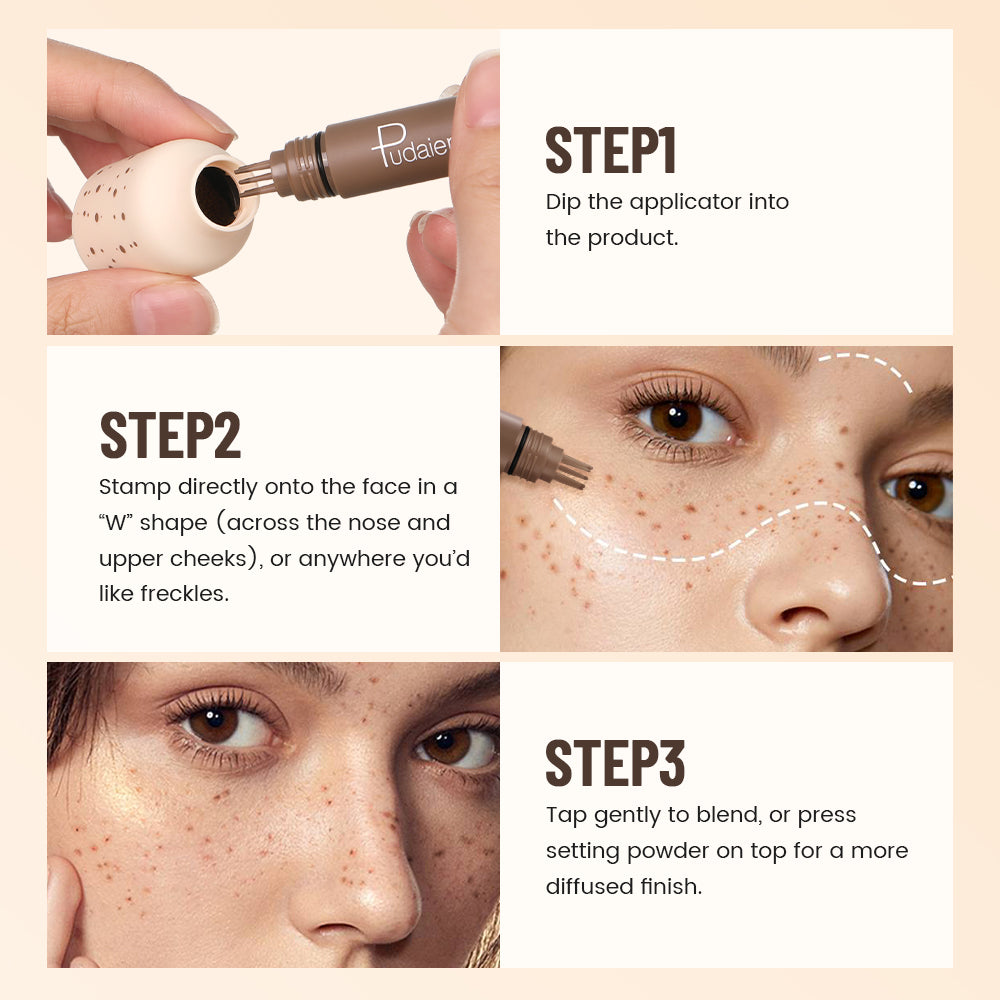 Pudaier

STEP1

Dip the applicator into the product.

STEP2

Stamp directly onto the face in a “W” shape (across the nose and upper cheeks), or anywhere you’d like freckles.

STEP3

Tap gently to blend, or press setting powder on top for a more diffused finish.