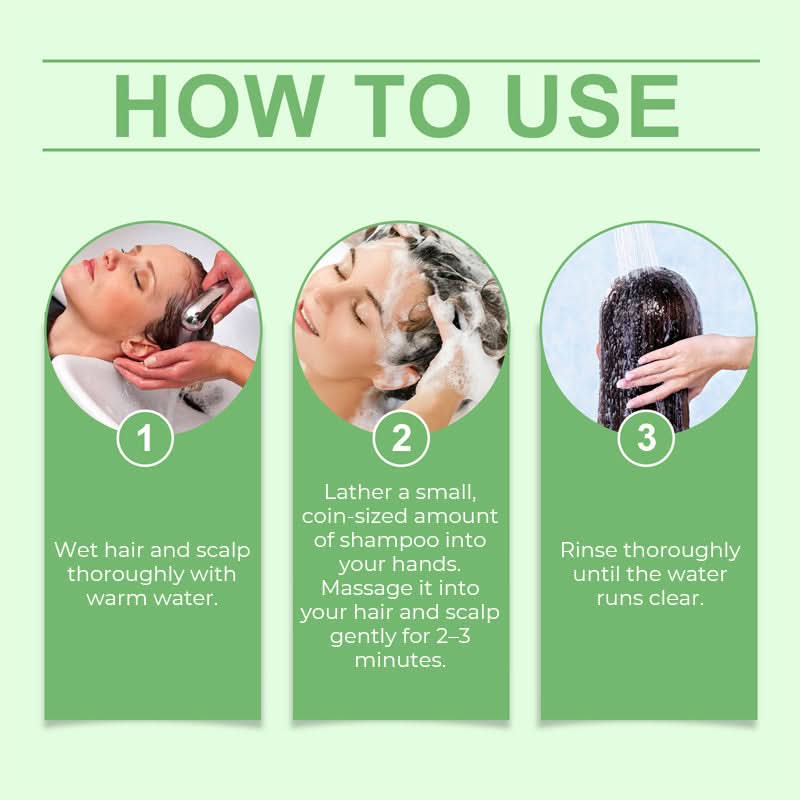 HOW TO USE

1

Wet hair and scalp thoroughly with warm water.

2

Lather a small, coin-sized amount of shampoo into your hands. Massage it into your hair and scalp gently for 2–3 minutes.

3

Rinse thoroughly until the water runs clear.