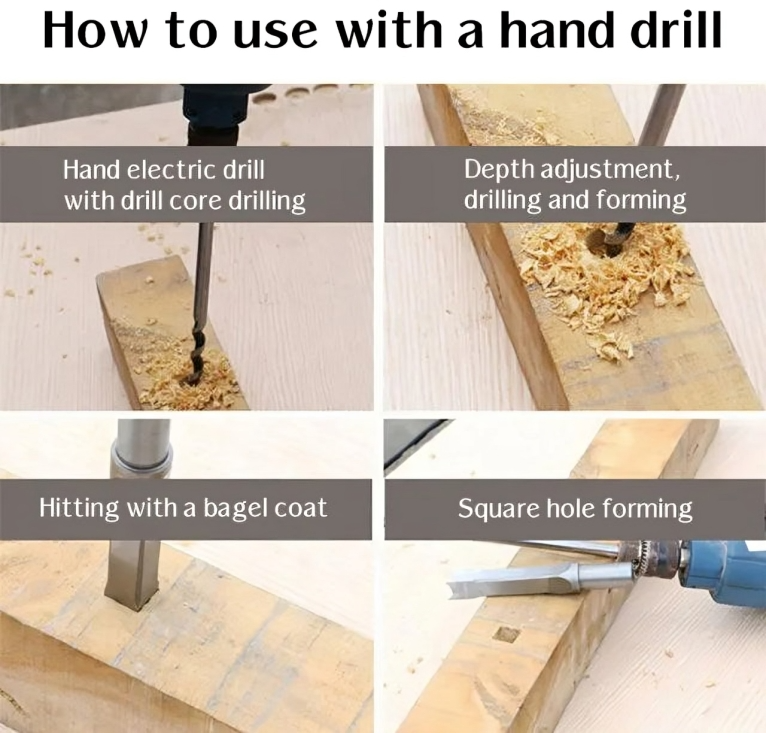 How to use with a hand drill

Hand electric drill with drill core drilling

Depth adjustment, drilling and forming

Hitting with a bagel coat

Square hole forming