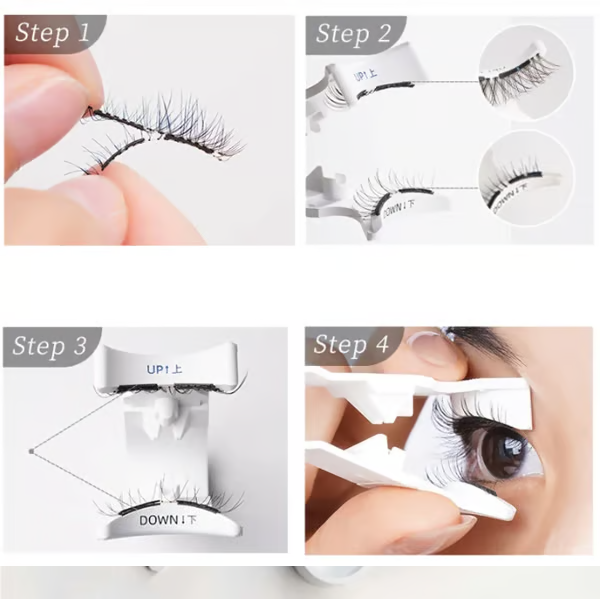 Step 1

Step 2

UP↑上

DOWN↓下

DOWN↓下

Step 3

UP↑上

DOWN↓下

Step 4