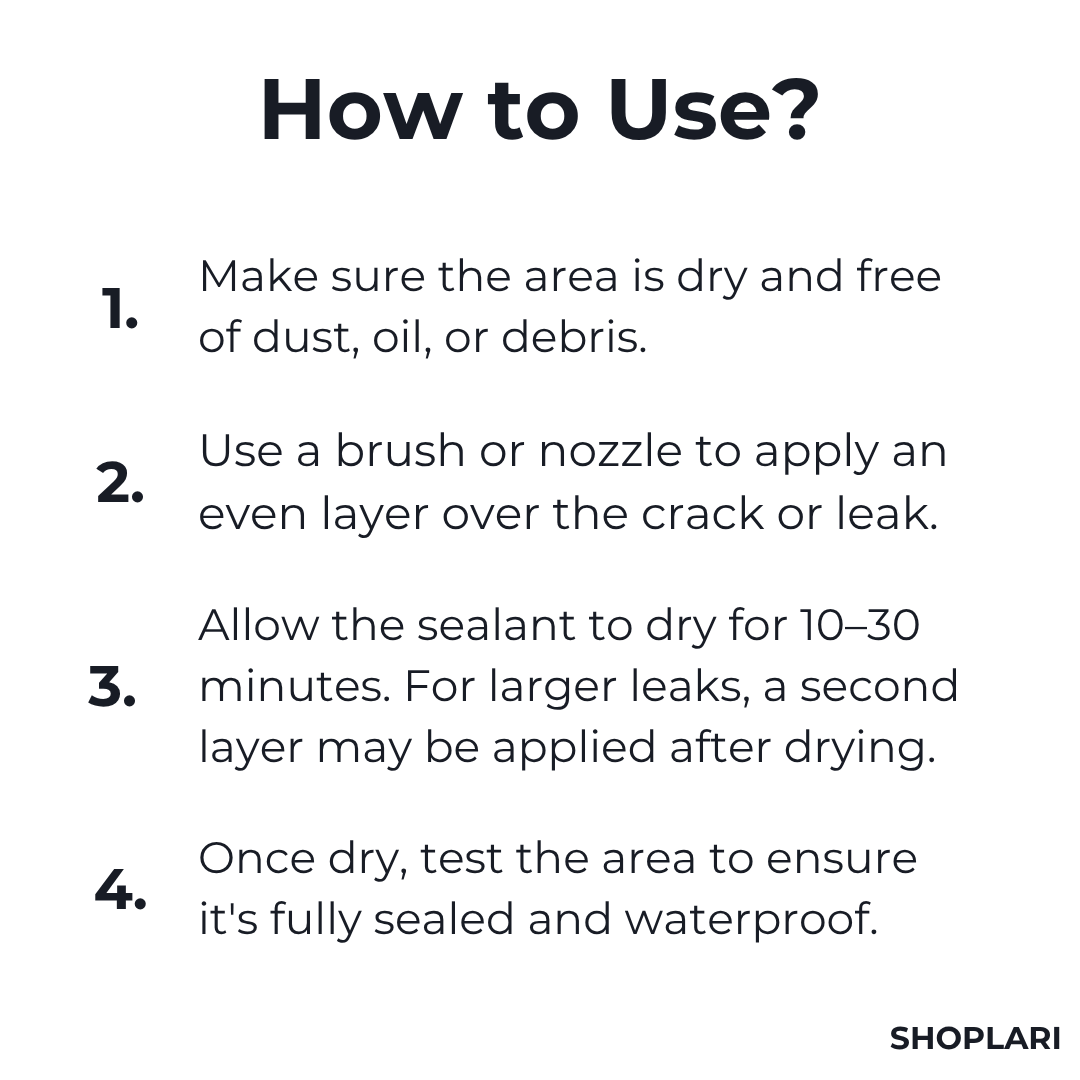 How to Use?

1. Make sure the area is dry and free of dust, oil, or debris.

2. Use a brush or nozzle to apply an even layer over the crack or leak.

3. Allow the sealant to dry for 10–30 minutes. For larger leaks, a second layer may be applied after drying.

4. Once dry, test the area to ensure it's fully sealed and waterproof.

SHOPLARI