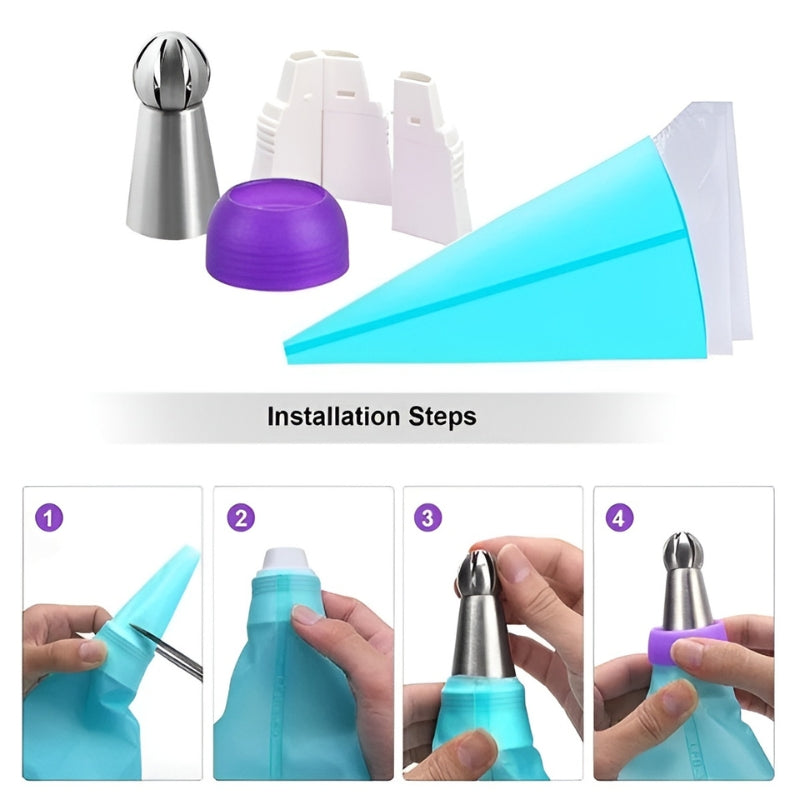 Installation Steps

1

2

3

4