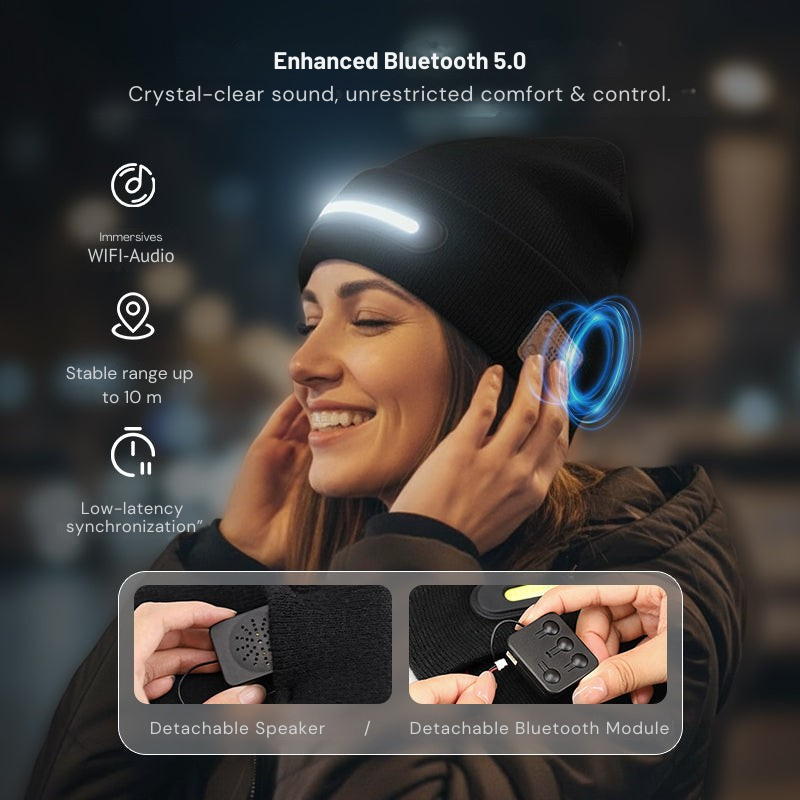 Enhanced Bluetooth 5.0
Crystal-clear sound, unrestricted comfort & control.

Immersives
WIFI-Audio

Stable range up to 10 m

Low-latency synchronization"

Detachable Speaker / Detachable Bluetooth Module