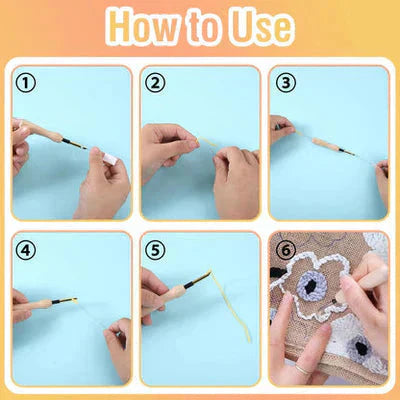 How to Use

①

②

③

④

⑤

⑥