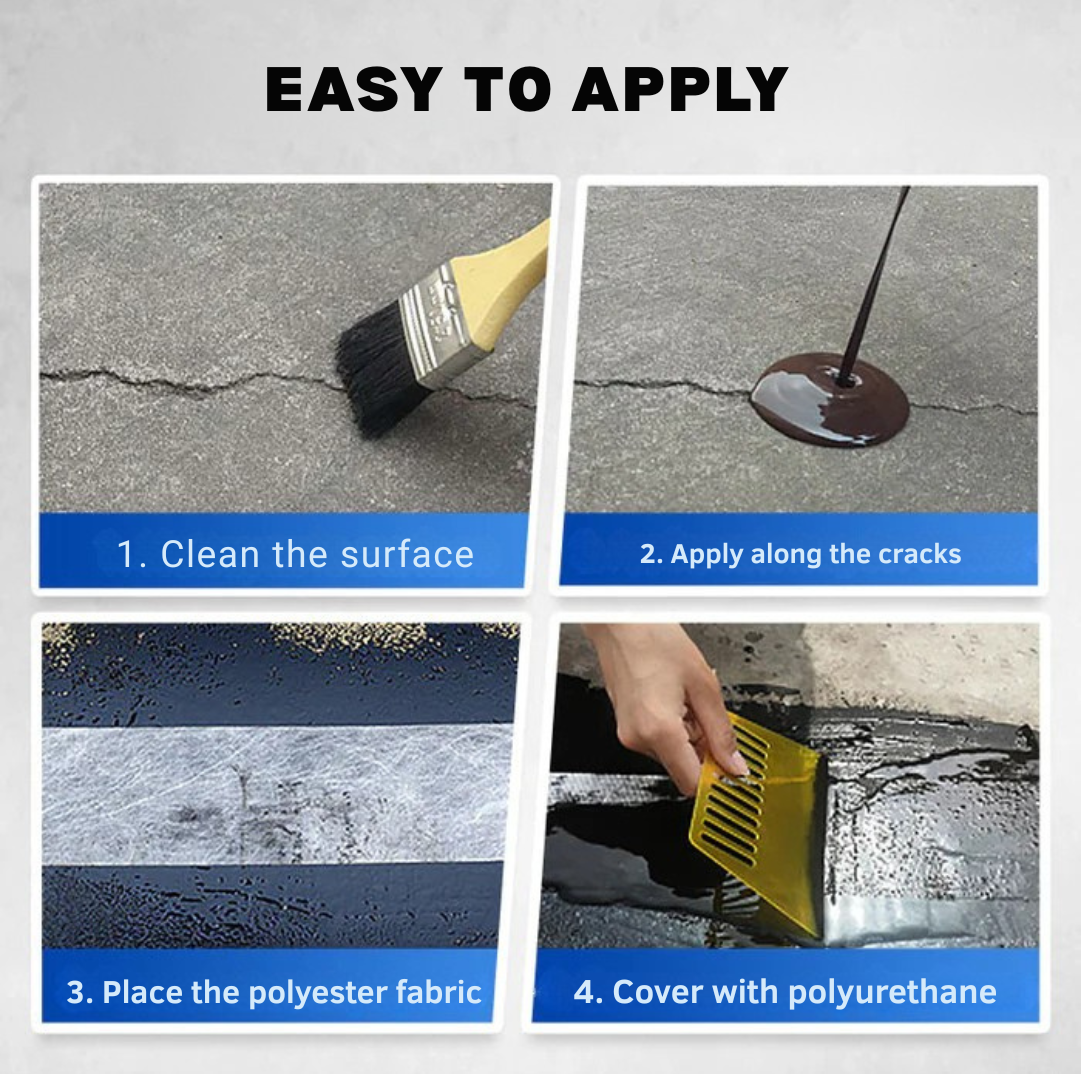 EASY TO APPLY

1. Clean the surface

2. Apply along the cracks

3. Place the polyester fabric

4. Cover with polyurethane