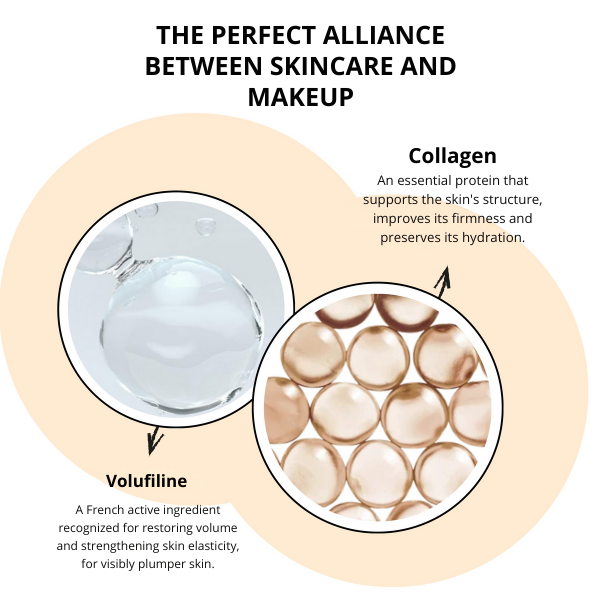 THE PERFECT ALLIANCE BETWEEN SKINCARE AND MAKEUP

Collagen

An essential protein that supports the skin's structure, improves its firmness and preserves its hydration.

Volufiline

A French active ingredient recognized for restoring volume and strengthening skin elasticity, for visibly plumper skin.