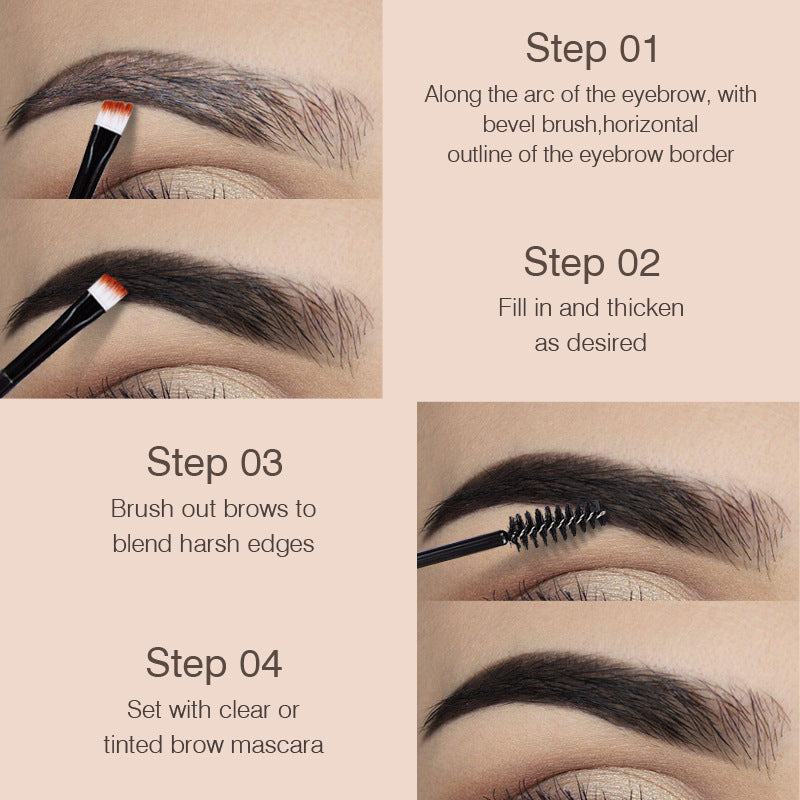 Step 01
Along the arc of the eyebrow, with bevel brush,horizontal outline of the eyebrow border

Step 02
Fill in and thicken as desired

Step 03
Brush out brows to blend harsh edges

Step 04
Set with clear or tinted brow mascara