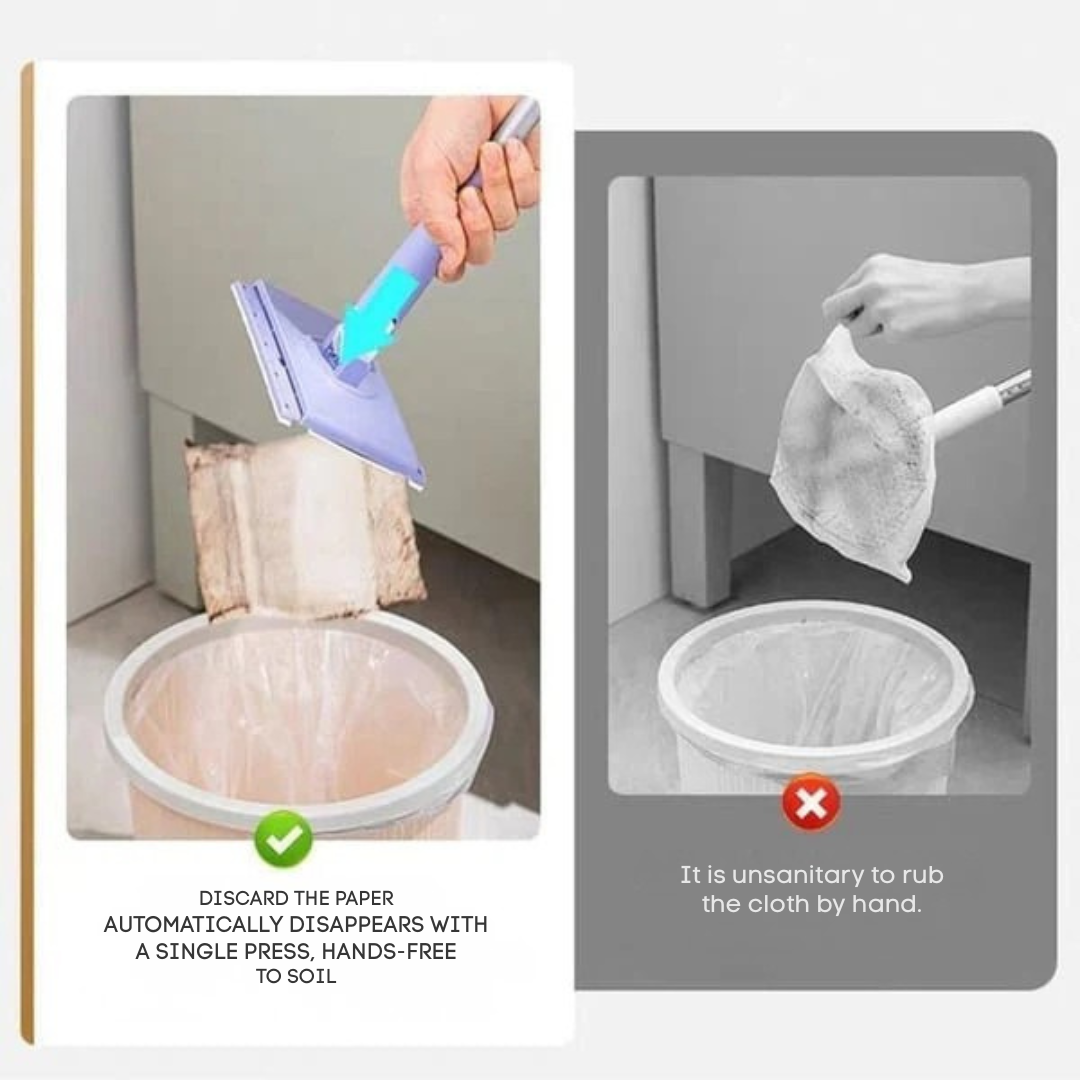 DISCARD THE PAPER
AUTOMATICALLY DISAPPEARS WITH A SINGLE PRESS, HANDS-FREE TO SOIL

It is unsanitary to rub the cloth by hand.