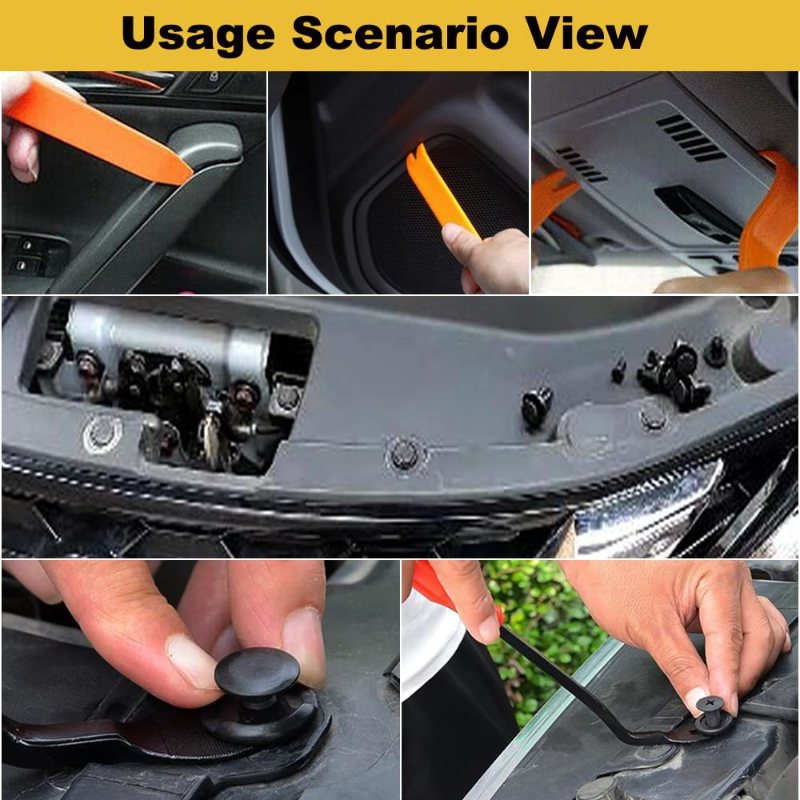 Usage Scenario View