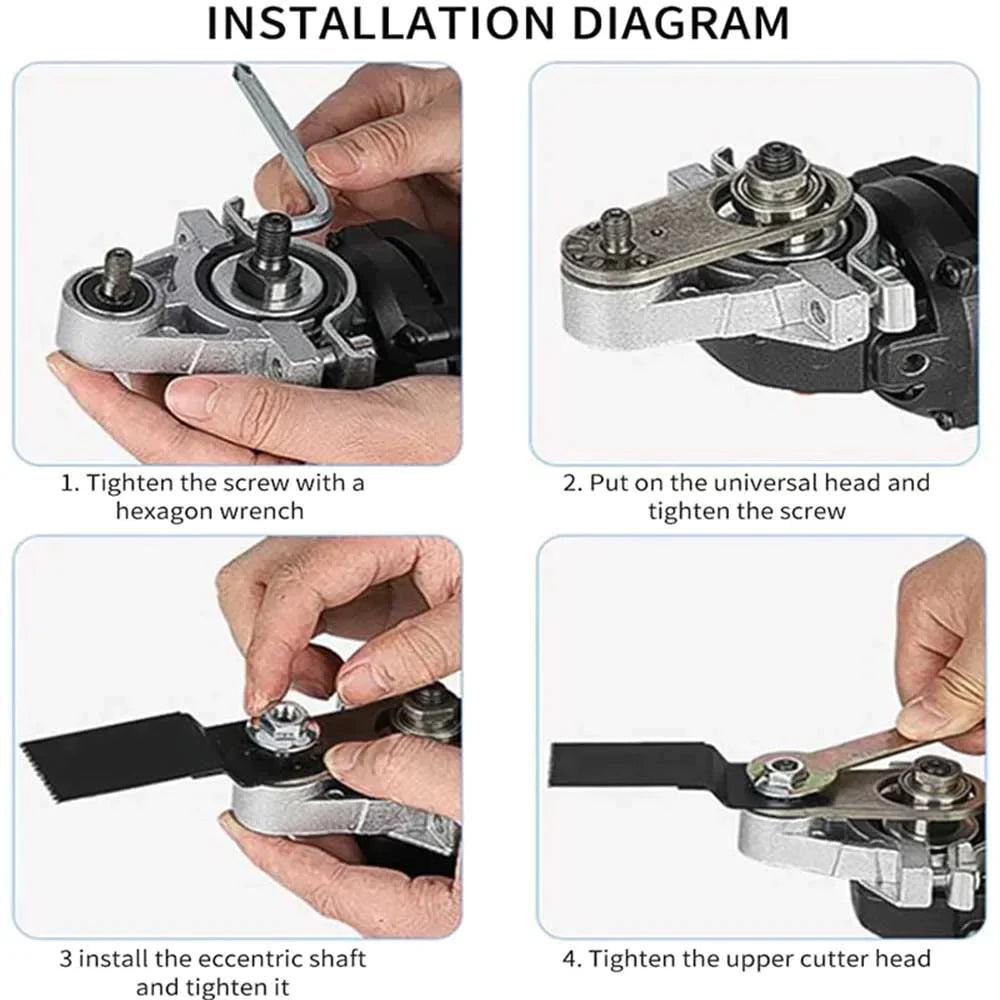 INSTALLATION DIAGRAM

1. Tighten the screw with a hexagon wrench

2. Put on the universal head and tighten the screw

3 install the eccentric shaft and tighten it

4. Tighten the upper cutter head