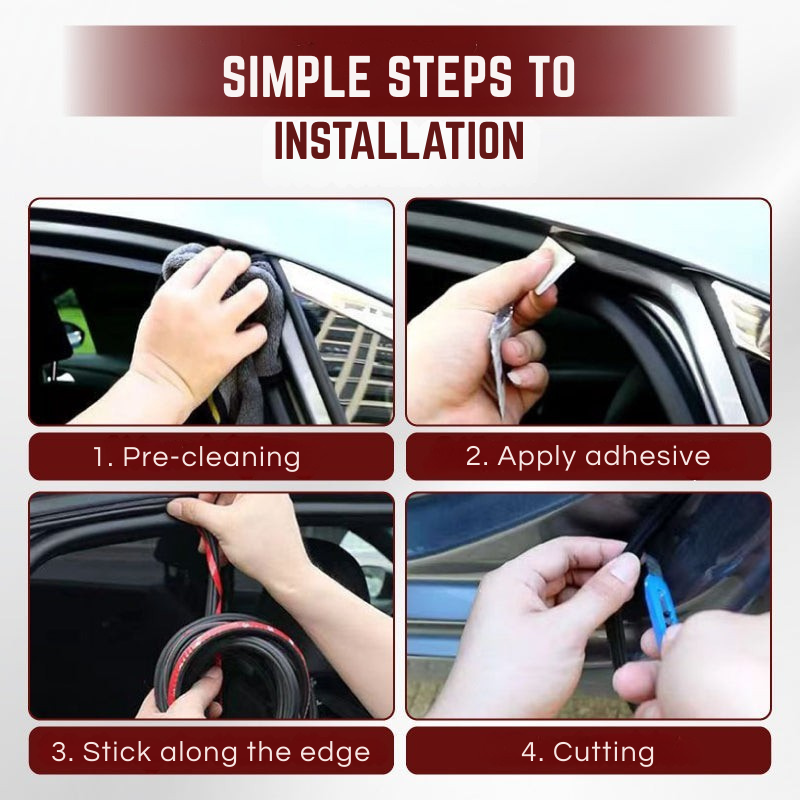 SIMPLE STEPS TO INSTALLATION

1. Pre-cleaning

2. Apply adhesive

3. Stick along the edge

4. Cutting